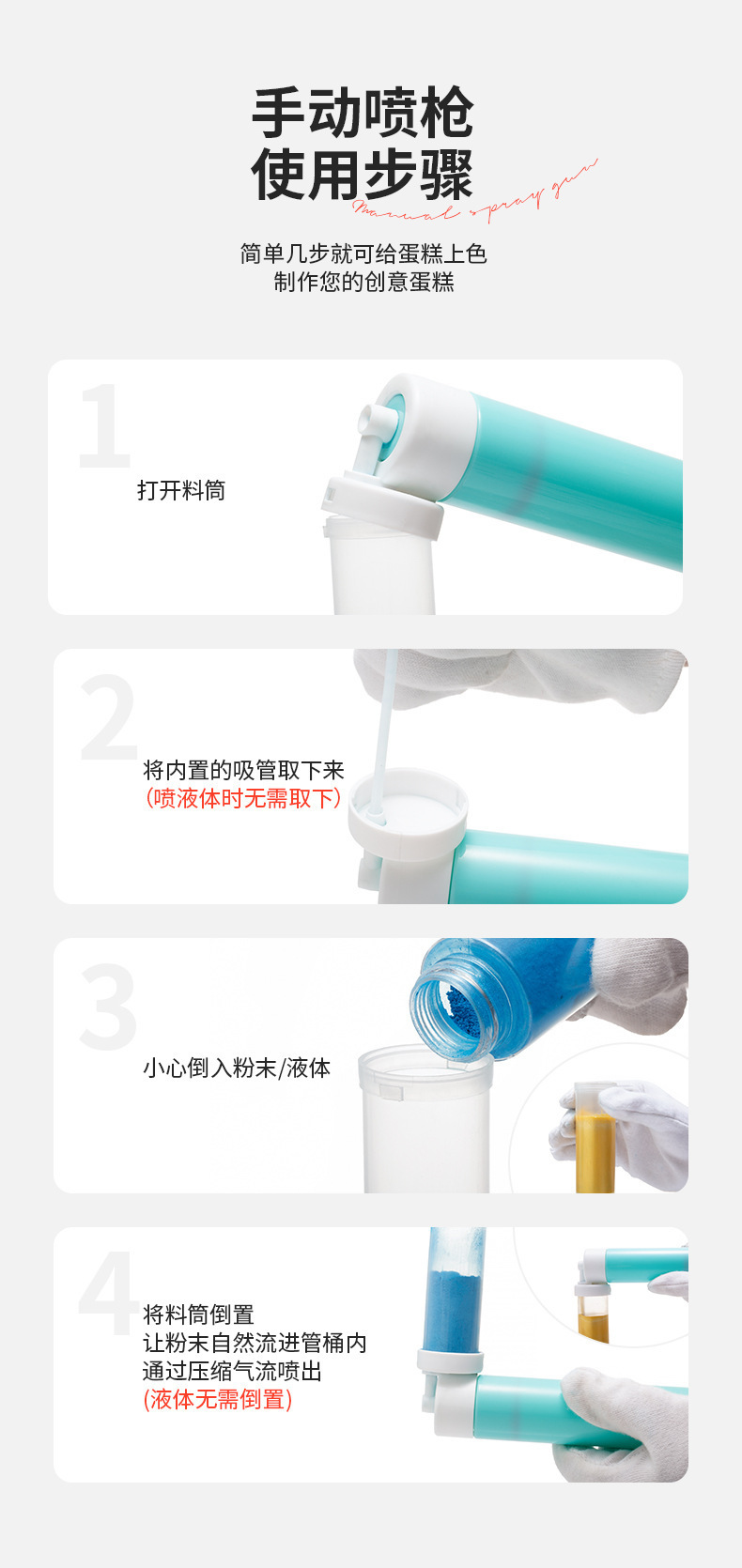 手动喷枪
使用步骤
Manual spray gun

简单几步就可给蛋糕上色
制作您的创意蛋糕

1
打开料筒

2
将内置的吸管取下来
(喷液体时无需取下)

3
小心倒入粉末/液体

4
将料筒倒置
让粉末自然流进管桶内
通过压缩气流喷出
(液体无需倒置)