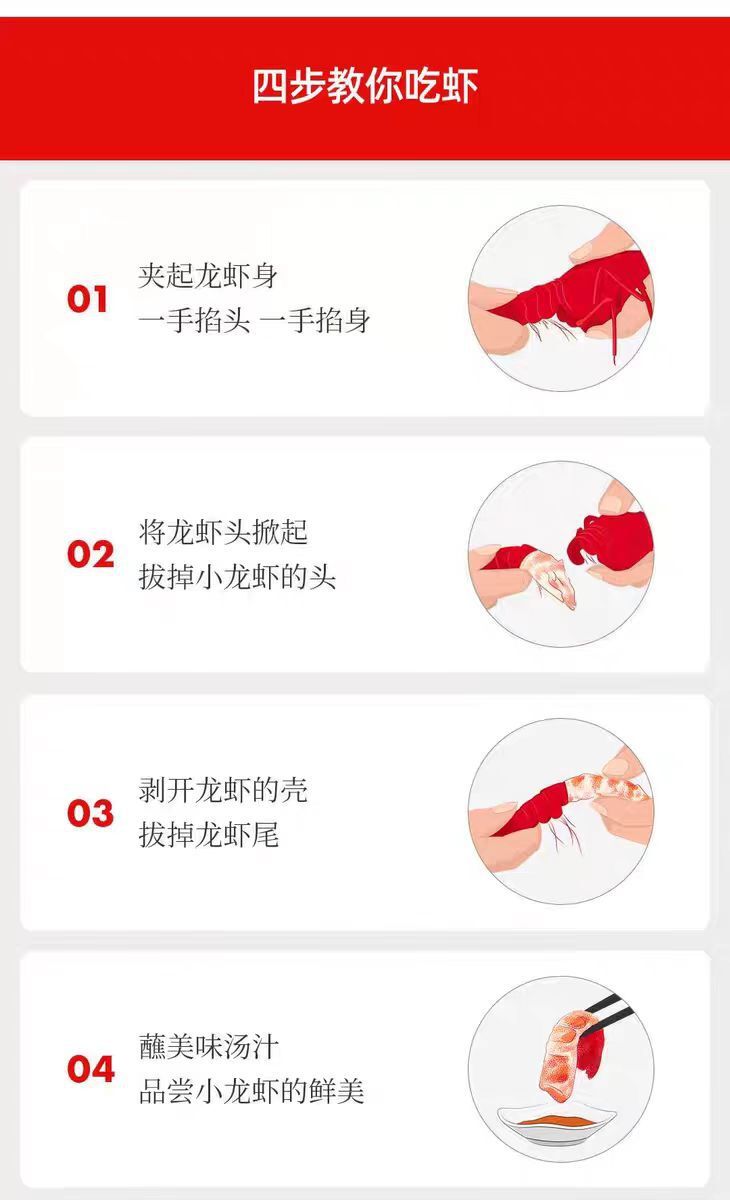 四步教你吃虾

01
夹起龙虾身
一手掐头 一手掐身

02
将龙虾头掀起
拔掉小龙虾的头

03
剥开龙虾的壳
拔掉龙虾尾

04
蘸美味汤汁
品尝小龙虾的鲜美