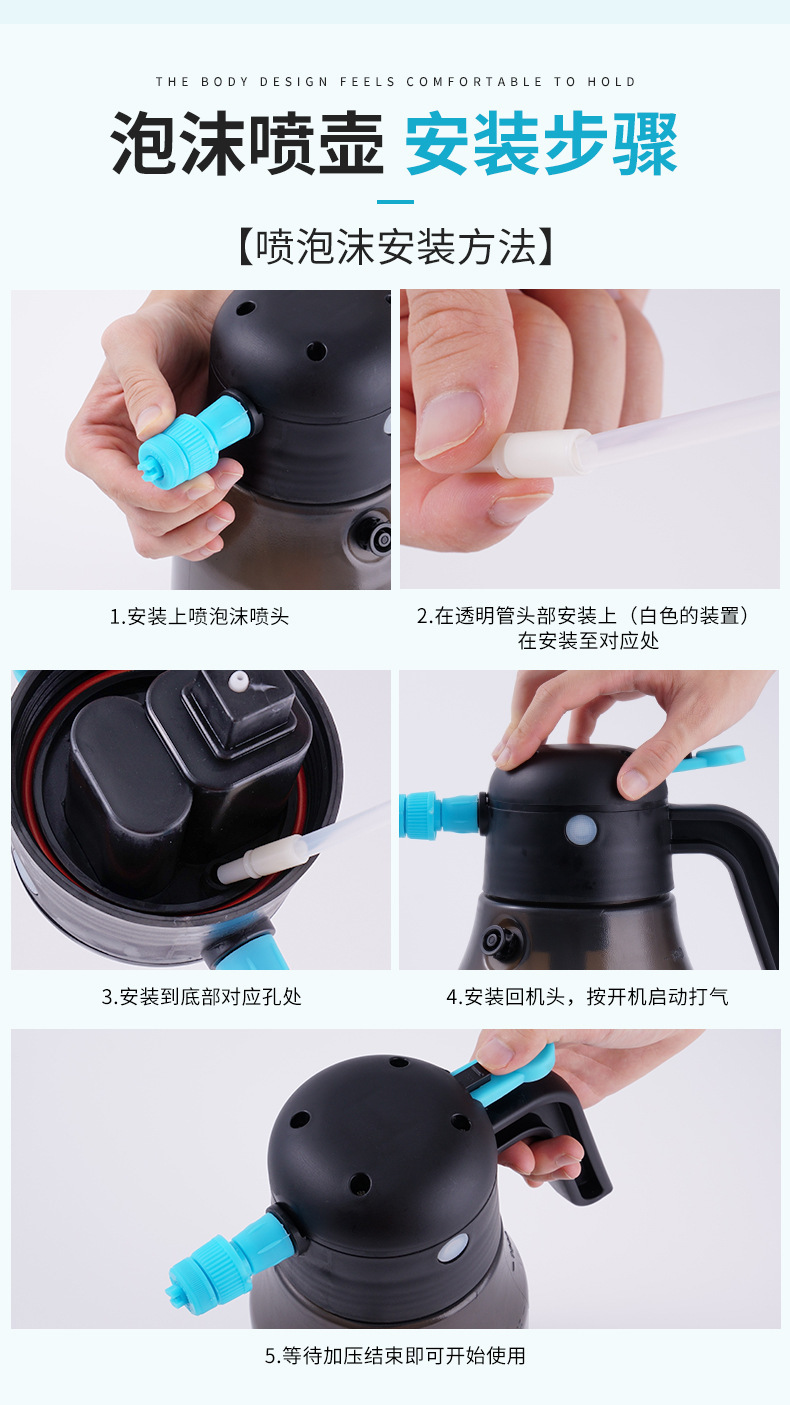 THE BODY DESIGN FEELS COMFORTABLE TO HOLD

泡沫喷壶 安装步骤

【喷泡沫安装方法】

1.安装上喷泡沫喷头

2.在透明管头部安装上（白色的装置）在安装至对应处

3.安装到底部对应孔处

4.安装回机头，按开机启动打气

5.等待加压结束即可开始使用