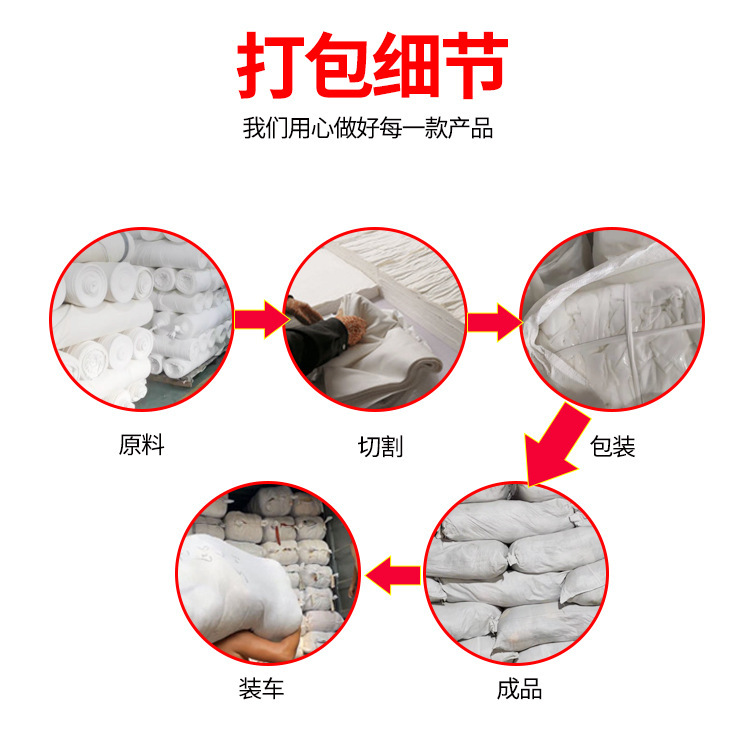 打包细节
我们用心做好每一款产品

原料

切割

包装

装车

成品