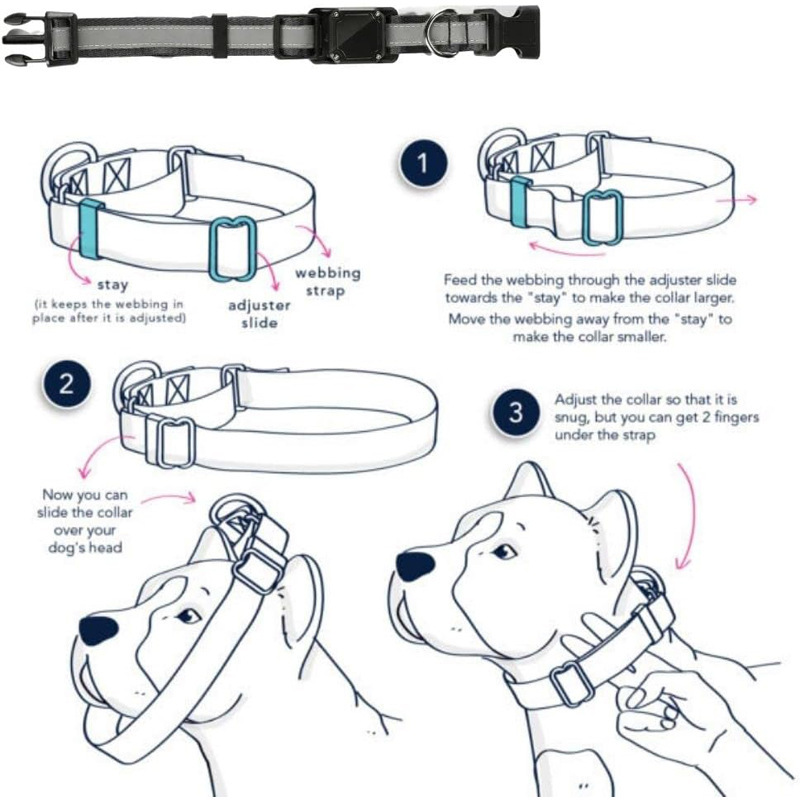 stay
(it keeps the webbing in place after it is adjusted)

adjuster slide

webbing strap

1

Feed the webbing through the adjuster slide towards the "stay" to make the collar larger.
Move the webbing away from the "stay" to make the collar smaller.

2

Now you can slide the collar over your dog's head

3

Adjust the collar so that it is snug, but you can get 2 fingers under the strap