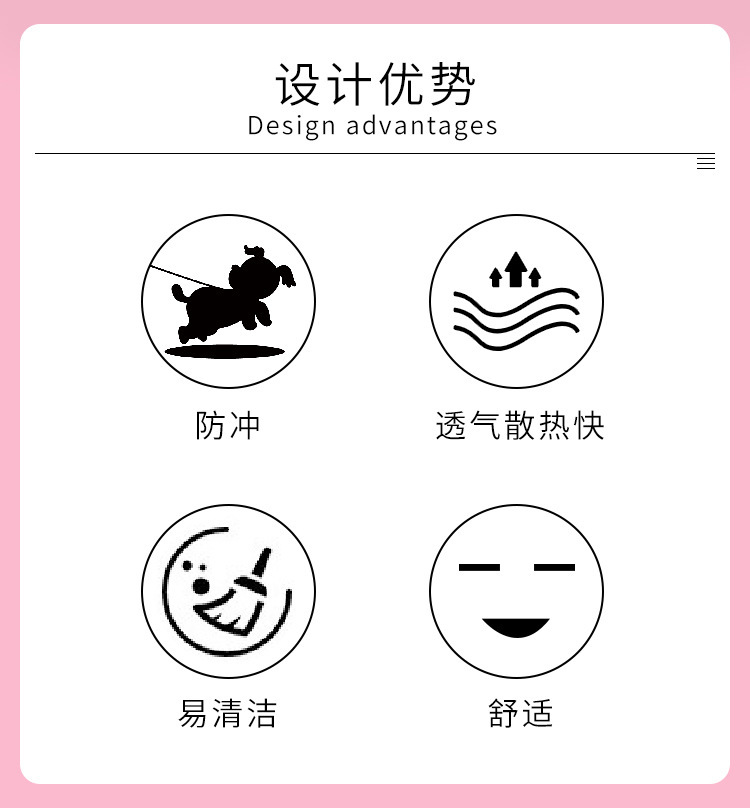 设计优势
Design advantages

防冲

透气散热快

易清洁

舒适