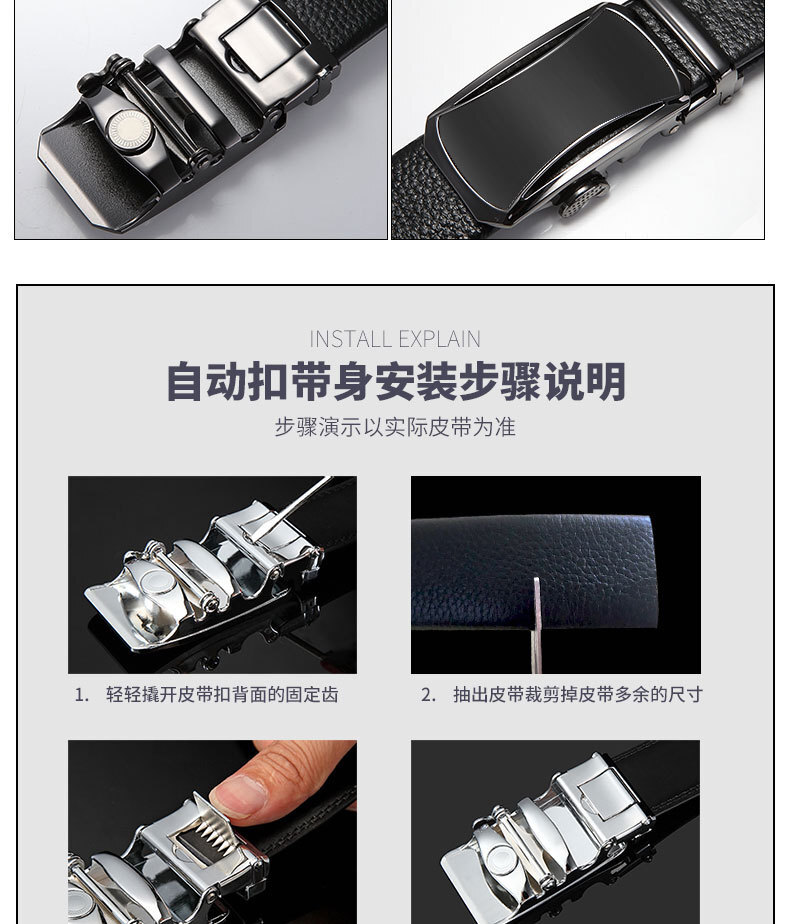 INSTALL EXPLAIN

自动扣带身安装步骤说明

步骤演示以实际皮带为准

1. 轻轻撬开皮带扣背面的固定齿

2. 抽出皮带裁剪掉皮带多余的尺寸