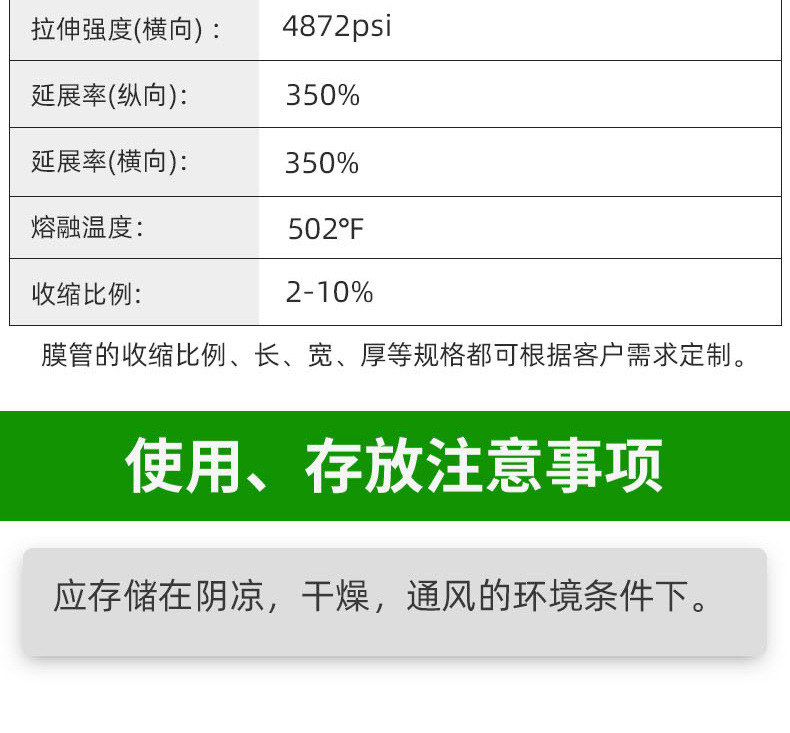 | 拉伸强度(横向)： | 4872psi |
|---|---|
| 延展率(纵向): | 350% |
| 延展率(横向): | 350% |
| 熔融温度: | 502°F |
| 收缩比例: | 2-10% |

膜管的收缩比例、长、宽、厚等规格都可根据客户需求定制。

使用、存放注意事项

应存储在阴凉，干燥，通风的环境条件下。