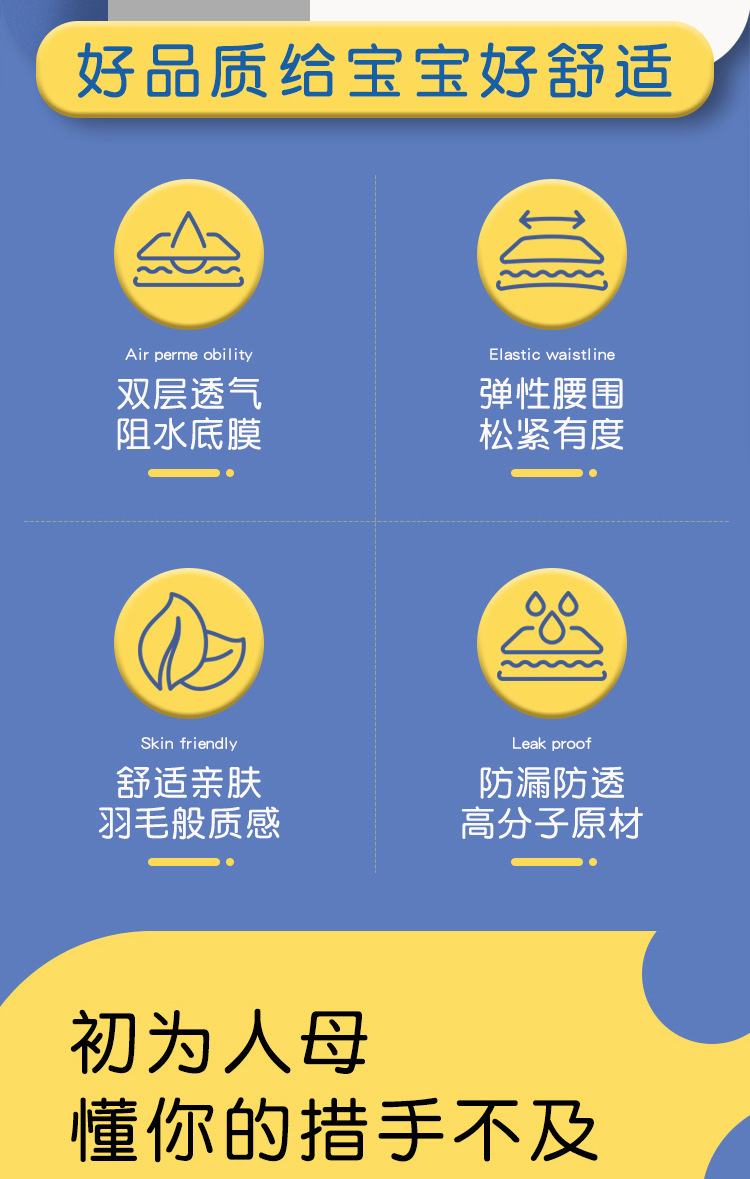 好品质给宝宝好舒适

Air perme obility
双层透气
阻水底膜

Elastic waistline
弹性腰围
松紧有度

Skin friendly
舒适亲肤
羽毛般质感

Leak proof
防漏防透
高分子原材

初为人母
懂你的措手不及