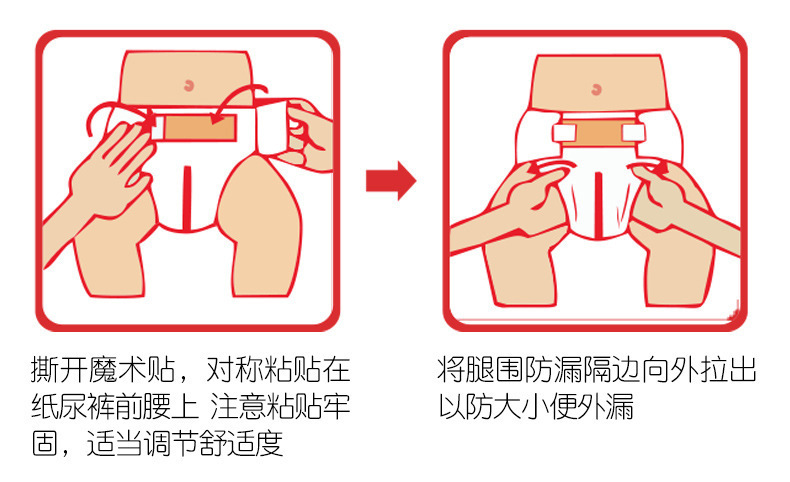 撕开魔术贴，对称粘贴在纸尿裤前腰上 注意粘贴牢固，适当调节舒适度

将腿围防漏隔边向外拉出以防大小便外漏