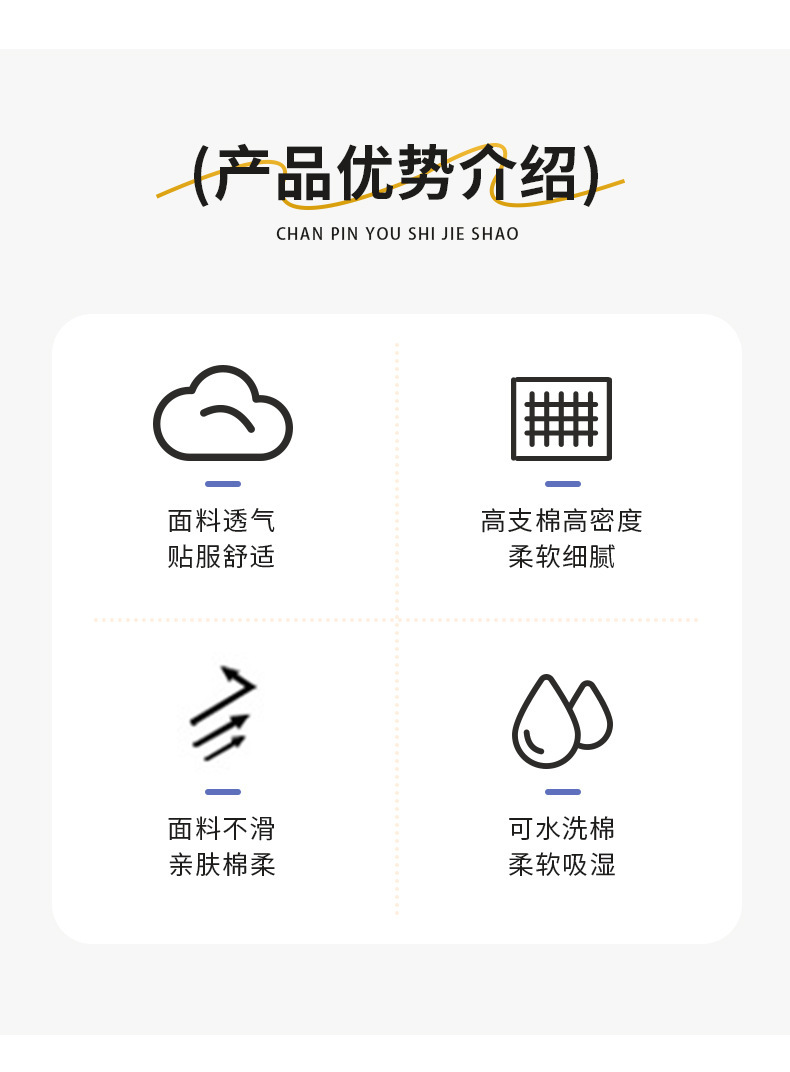 (产品优势介绍)

CHAN PIN YOU SHI JIE SHAO

面料透气
贴服舒适

高支棉高密度
柔软细腻

面料不滑
亲肤棉柔

可水洗棉
柔软吸湿