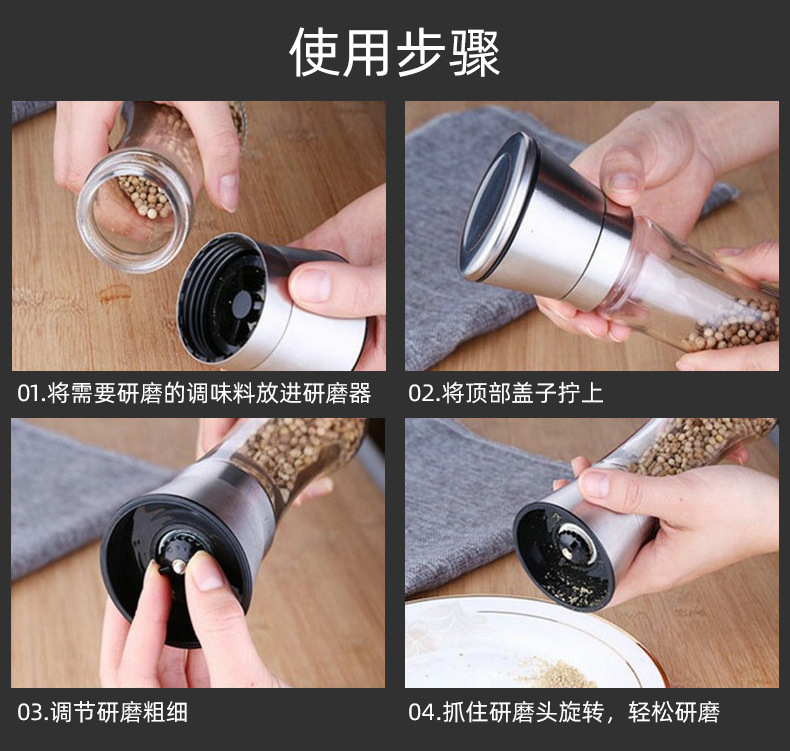 使用步骤

01.将需要研磨的调味料放进研磨器

02.将顶部盖子拧上

03.调节研磨粗细

04.抓住研磨头旋转，轻松研磨