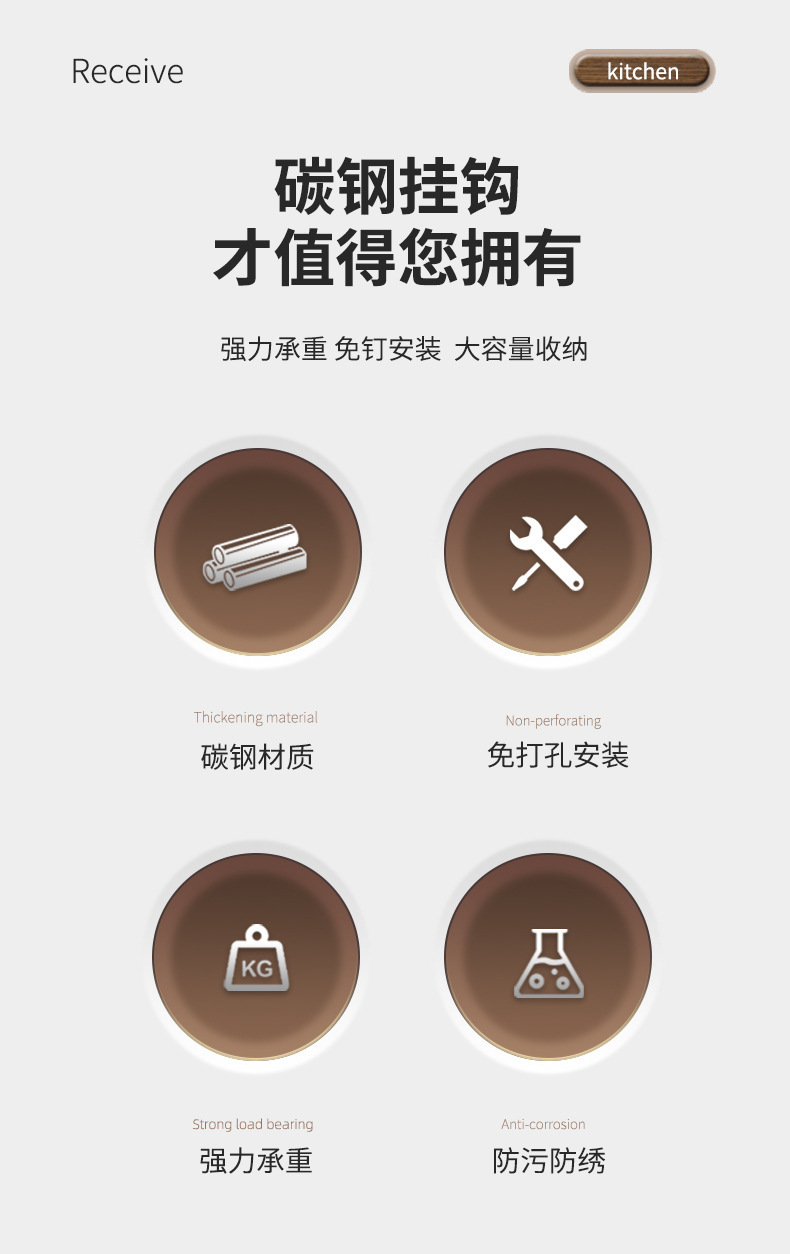 Receive

kitchen

碳钢挂钩
才值得您拥有

强力承重 免钉安装 大容量收纳

Thickening material
碳钢材质

Non-perforating
免打孔安装

KG

Strong load bearing
强力承重

Anti-corrosion
防污防绣