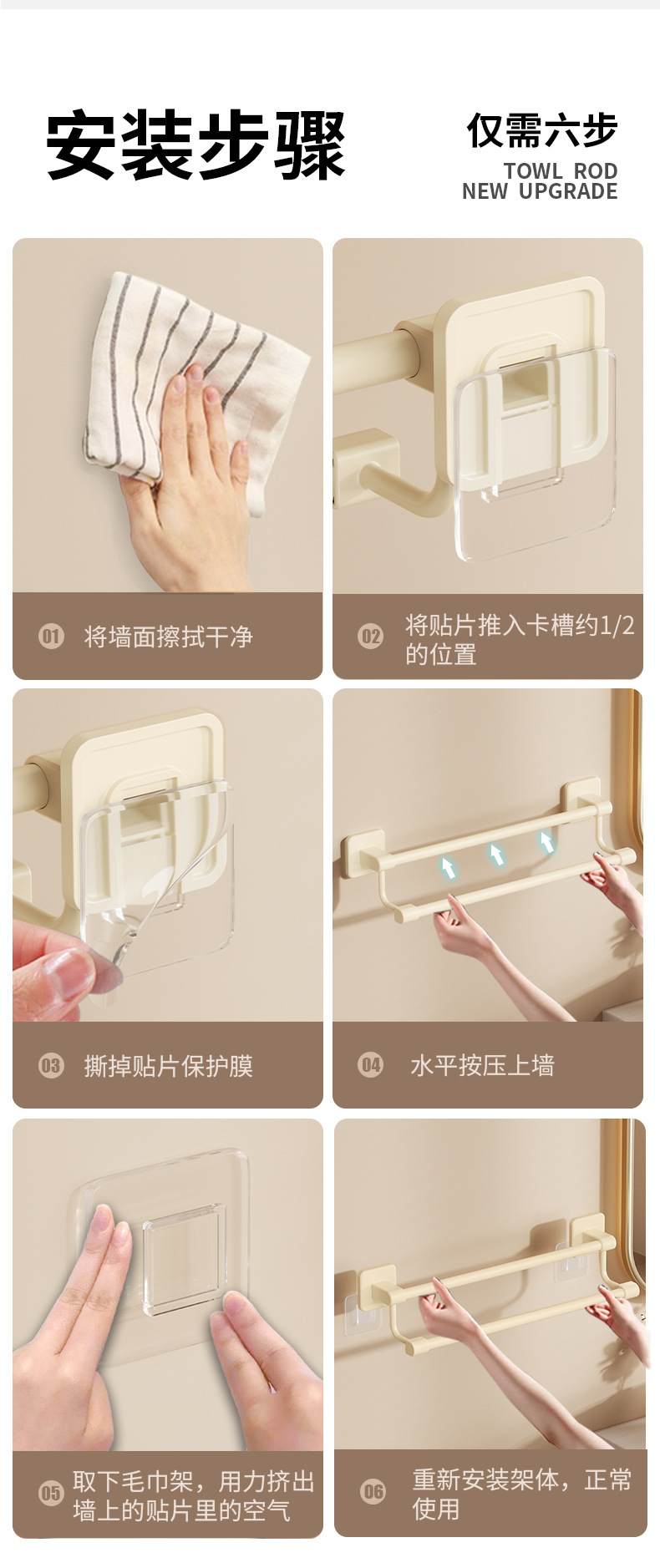 安装步骤

仅需六步
TOWL ROD
NEW UPGRADE

01 将墙面擦拭干净

02 将贴片推入卡槽约1/2的位置

03 撕掉贴片保护膜

04 水平按压上墙

05 取下毛巾架，用力挤出墙上的贴片里的空气

06 重新安装架体，正常使用