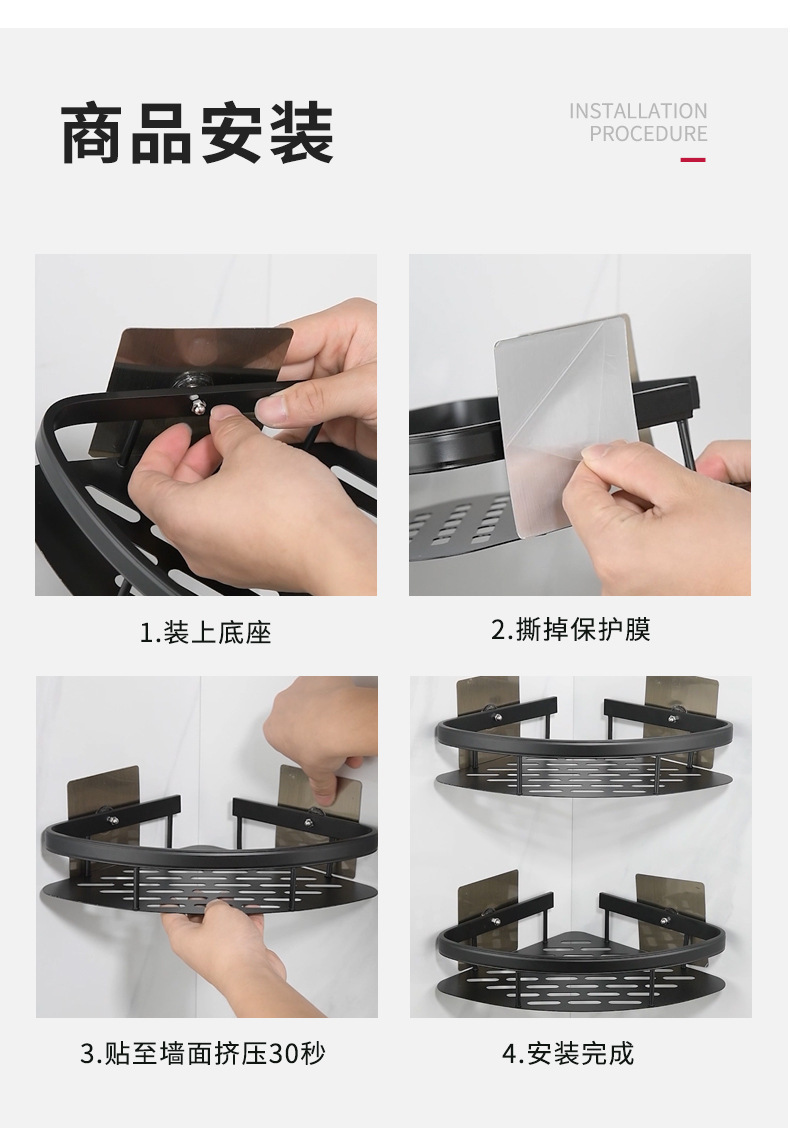 商品安装

INSTALLATION PROCEDURE

1.装上底座

2.撕掉保护膜

3.贴至墙面挤压30秒

4.安装完成