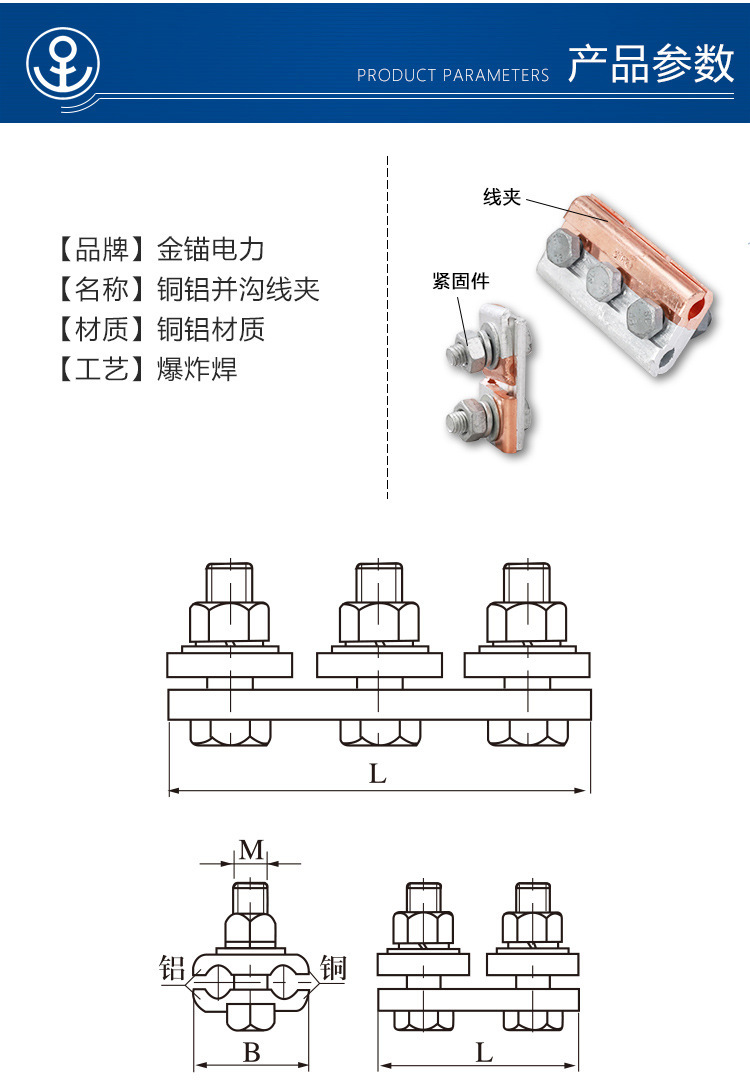 PRODUCT PARAMETERS 产品参数

【品牌】金锚电力
【名称】铜铝并沟线夹
【材质】铜铝材质
【工艺】爆炸焊

线夹

紧固件

L

M

铝

铜

B

L