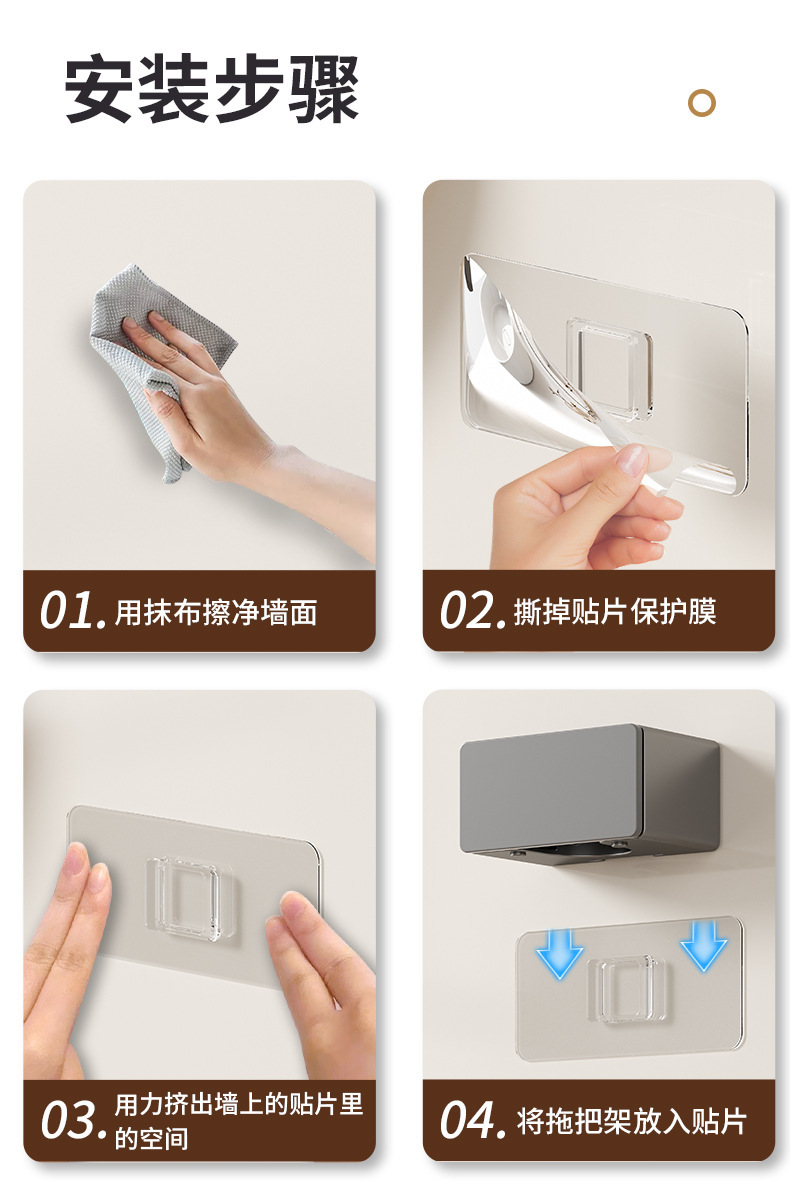 安装步骤

01. 用抹布擦净墙面

02. 撕掉贴片保护膜

03. 用力挤出墙上的贴片里的空间

04. 将拖把架放入贴片