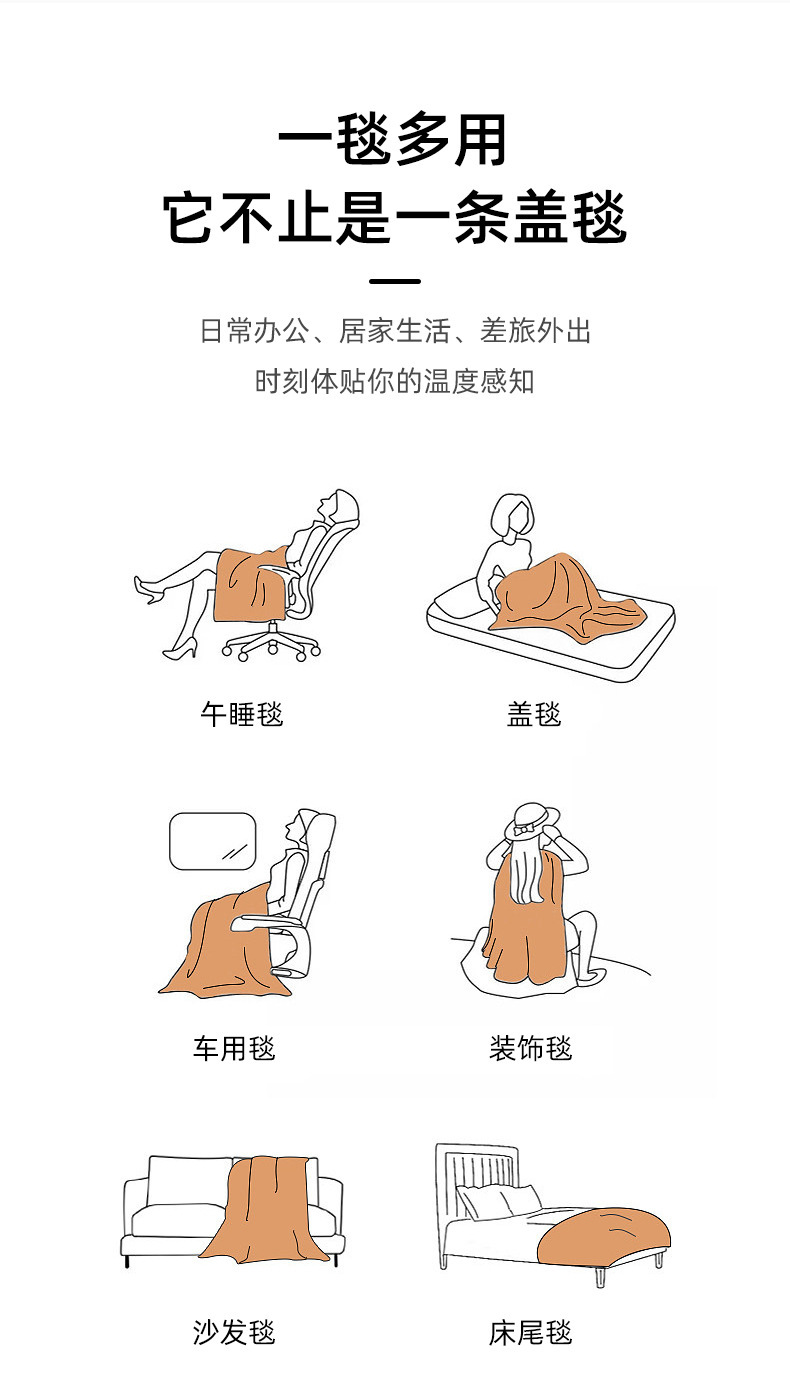 一毯多用
它不止是一条盖毯

日常办公、居家生活、差旅外出
时刻体贴你的温度感知

午睡毯

盖毯

车用毯

装饰毯

沙发毯

床尾毯