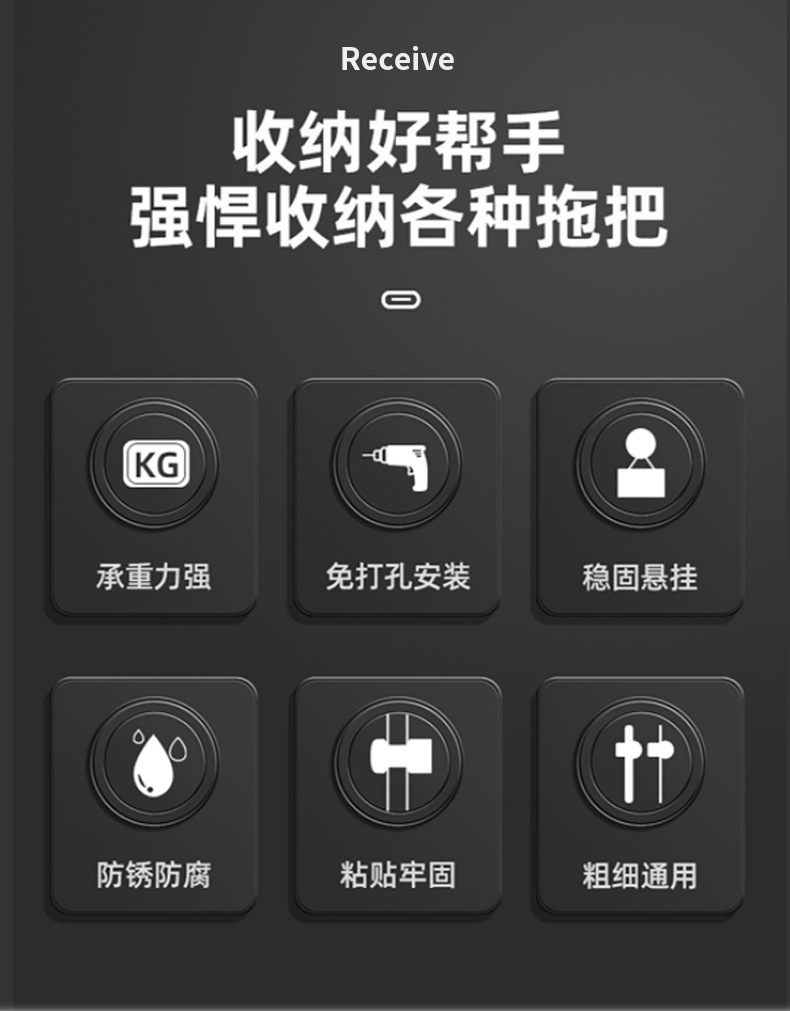 Receive

收纳好帮手
强悍收纳各种拖把

KG
承重力强

免打孔安装

稳固悬挂

防锈防腐

粘贴牢固

粗细通用