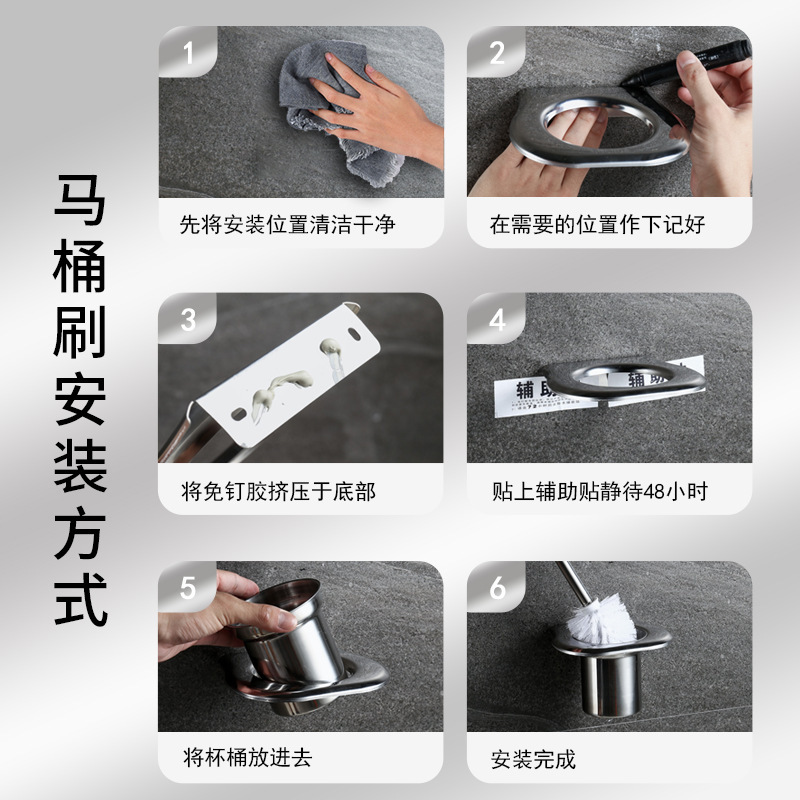 马桶刷安装方式

1
先将安装位置清洁干净

2
在需要的位置作下记好

3
将免钉胶挤压于底部

4
辅助 辅助
贴上辅助贴静待48小时

5
将杯桶放进去

6
安装完成