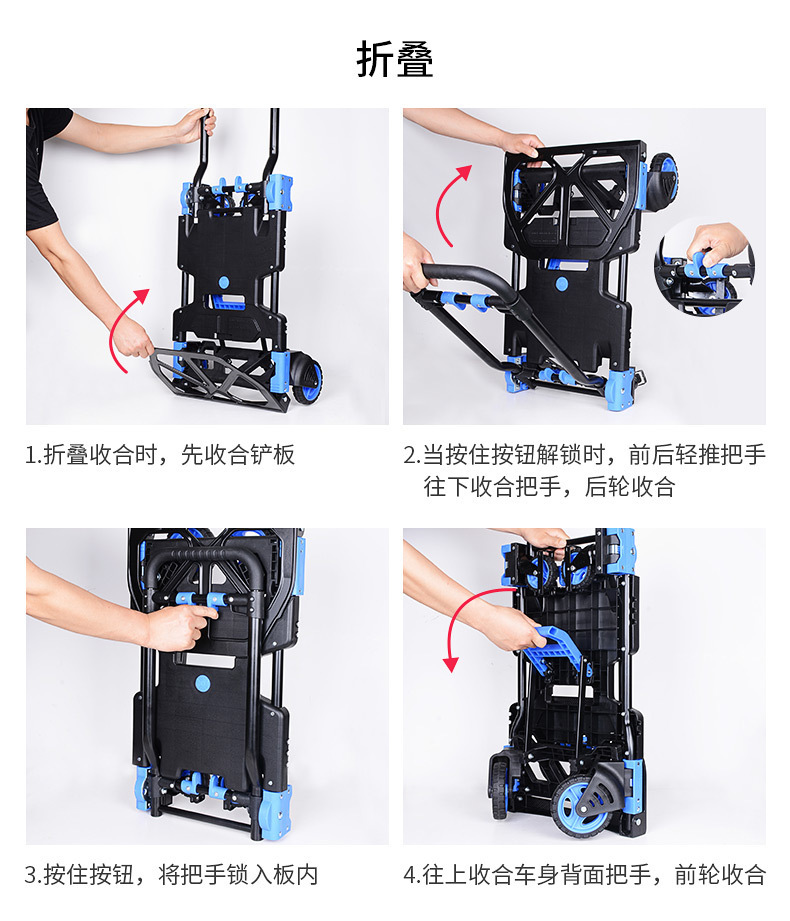 折叠

1.折叠收合时，先收合铲板

2.当按住按钮解锁时，前后轻推把手往下收合把手，后轮收合

3.按住按钮，将把手锁入板内

4.往上收合车身背面把手，前轮收合