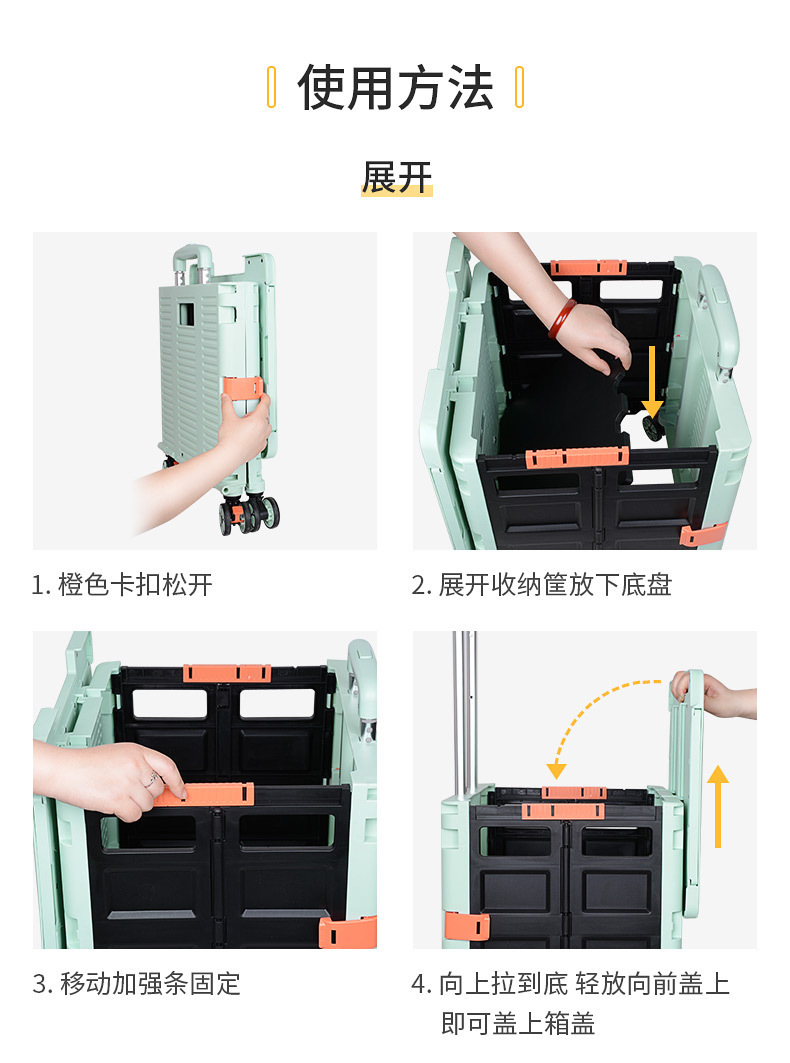 使用方法

展开

1. 橙色卡扣松开

2. 展开收纳筐放下底盘

3. 移动加强条固定

4. 向上拉到底 轻放向前盖上即可盖上箱盖