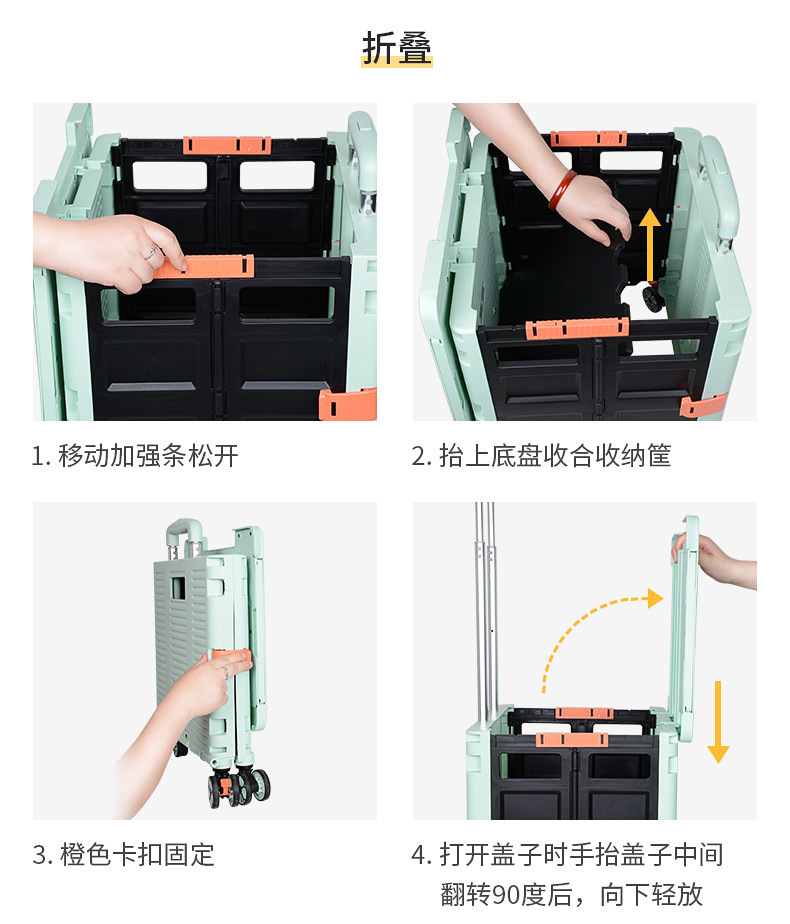 折叠

1. 移动加强条松开

2. 抬上底盘收合收纳筐

3. 橙色卡扣固定

4. 打开盖子时手抬盖子中间翻转90度后，向下轻放