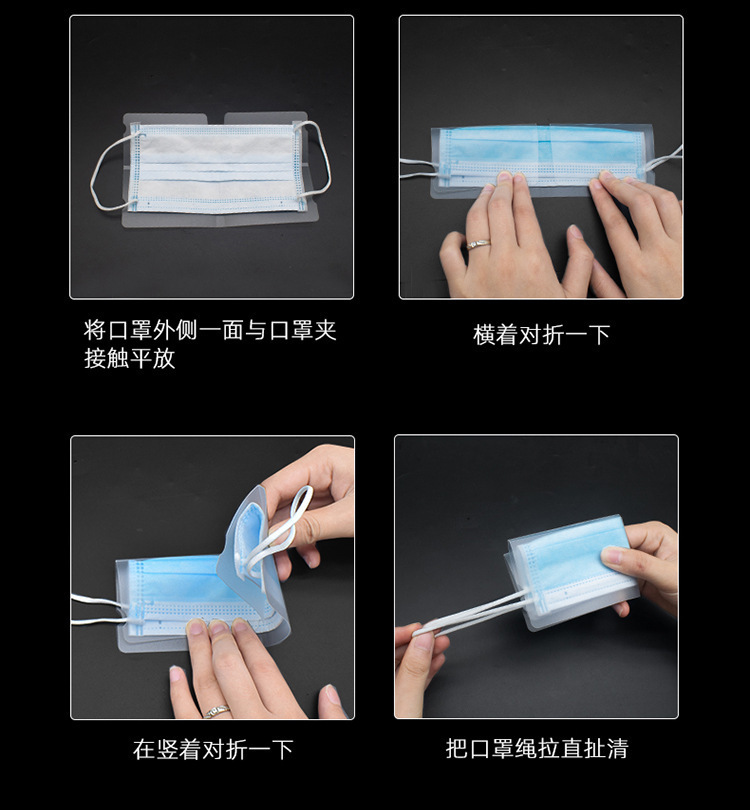 将口罩外侧一面与口罩夹接触平放

横着对折一下

在竖着对折一下

把口罩绳拉直扯清