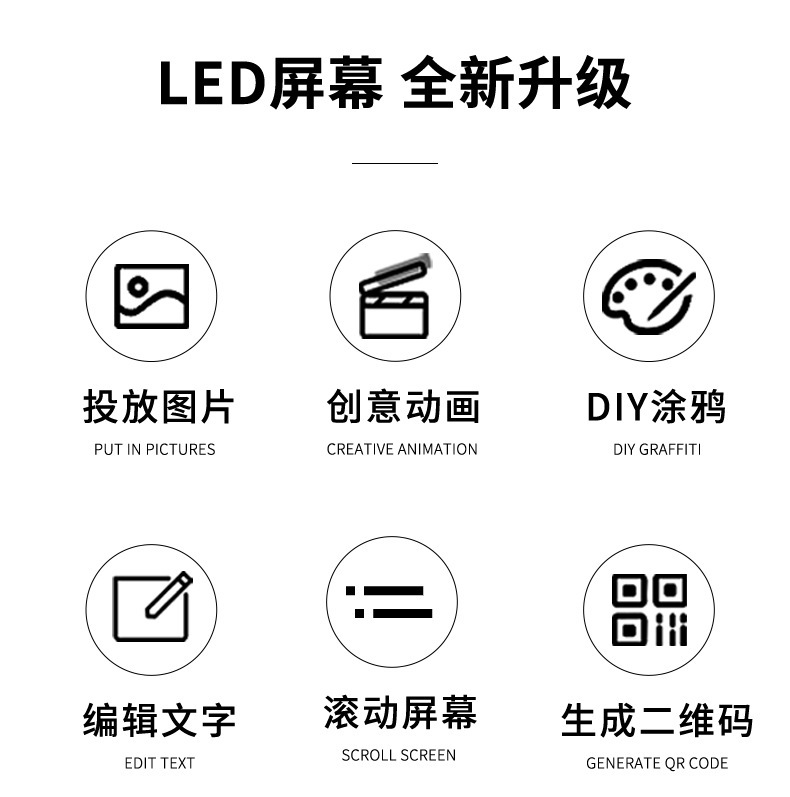 LED屏幕 全新升级

投放图片
PUT IN PICTURES

创意动画
CREATIVE ANIMATION

DIY涂鸦
DIY GRAFFITI

编辑文字
EDIT TEXT

滚动屏幕
SCROLL SCREEN

生成二维码
GENERATE QR CODE