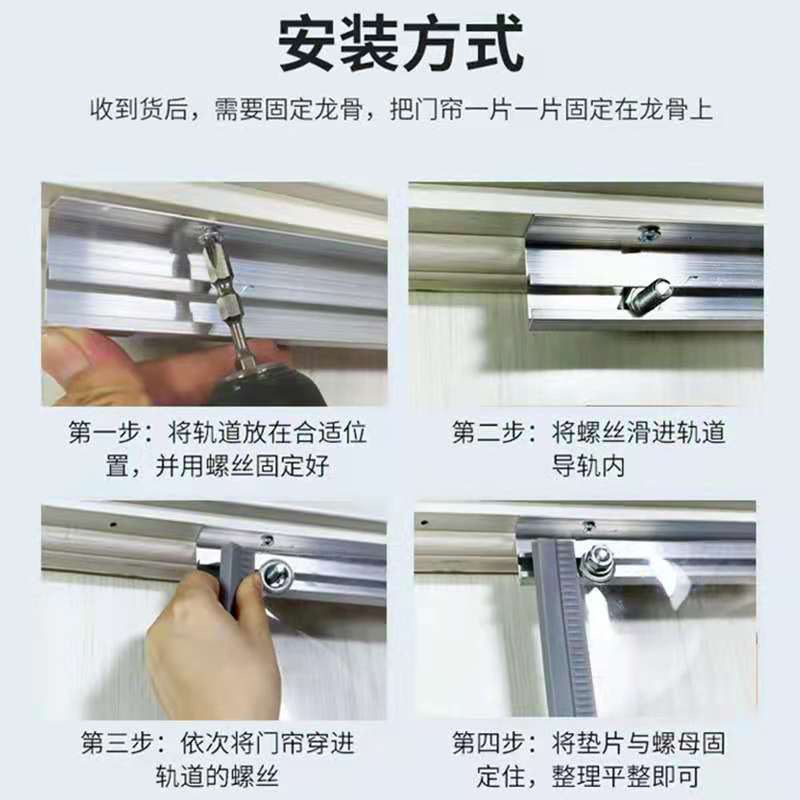 安装方式

收到货后，需要固定龙骨，把门帘一片一片固定在龙骨上

第一步：将轨道放在合适位置，并用螺丝固定好

第二步：将螺丝滑进轨道导轨内

第三步：依次将门帘穿进轨道的螺丝

第四步：将垫片与螺母固定住，整理平整即可