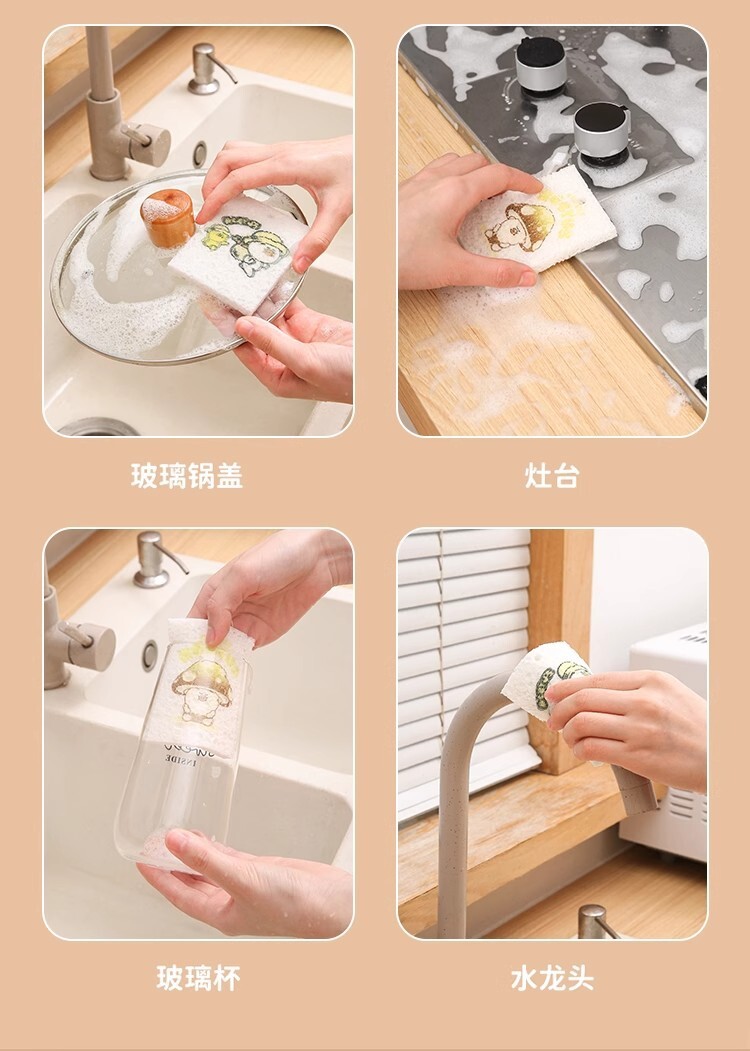 玻璃锅盖

灶台

INSIDE

玻璃杯

水龙头