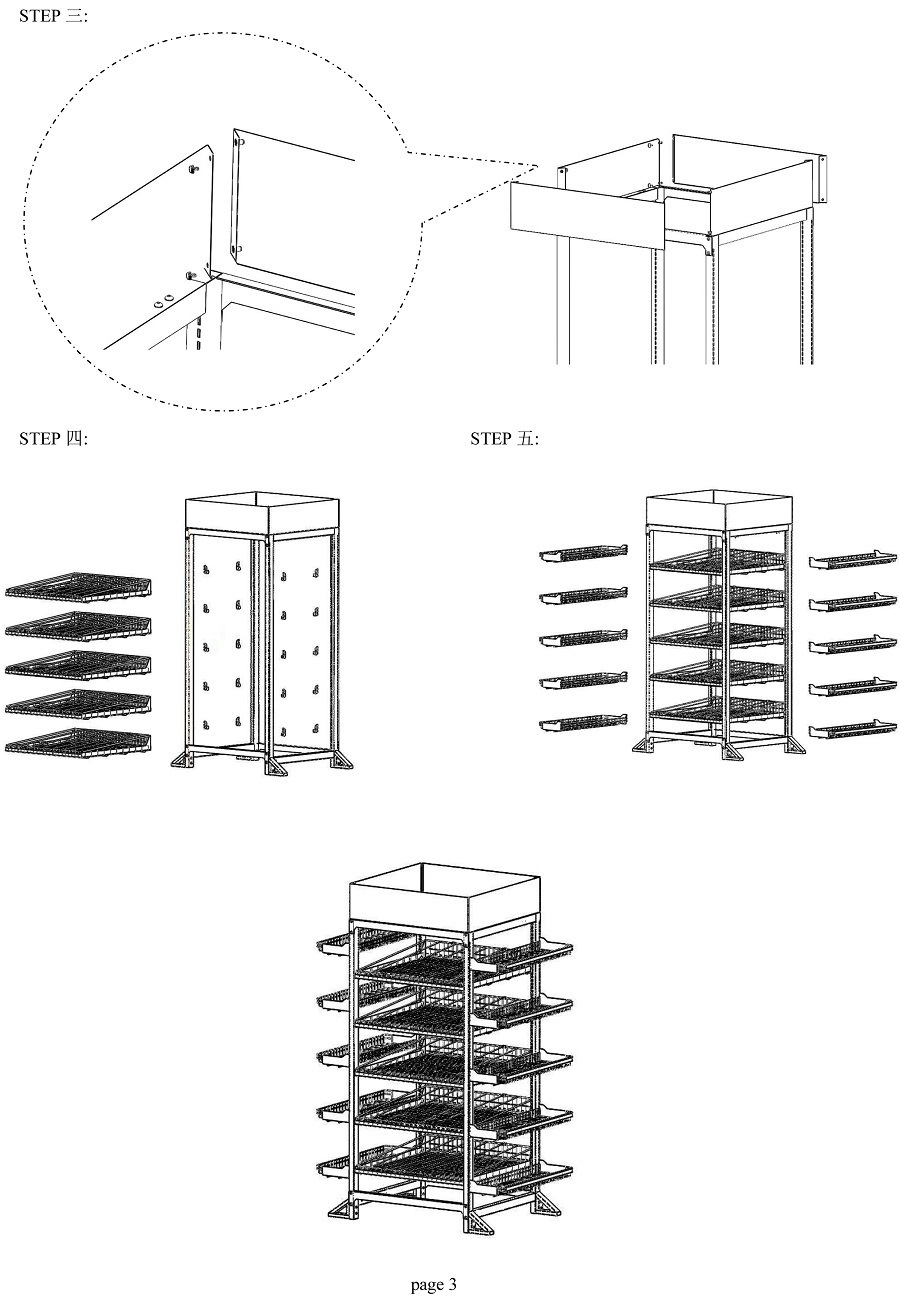 STEP 三:

STEP 四:

STEP 五:

page 3