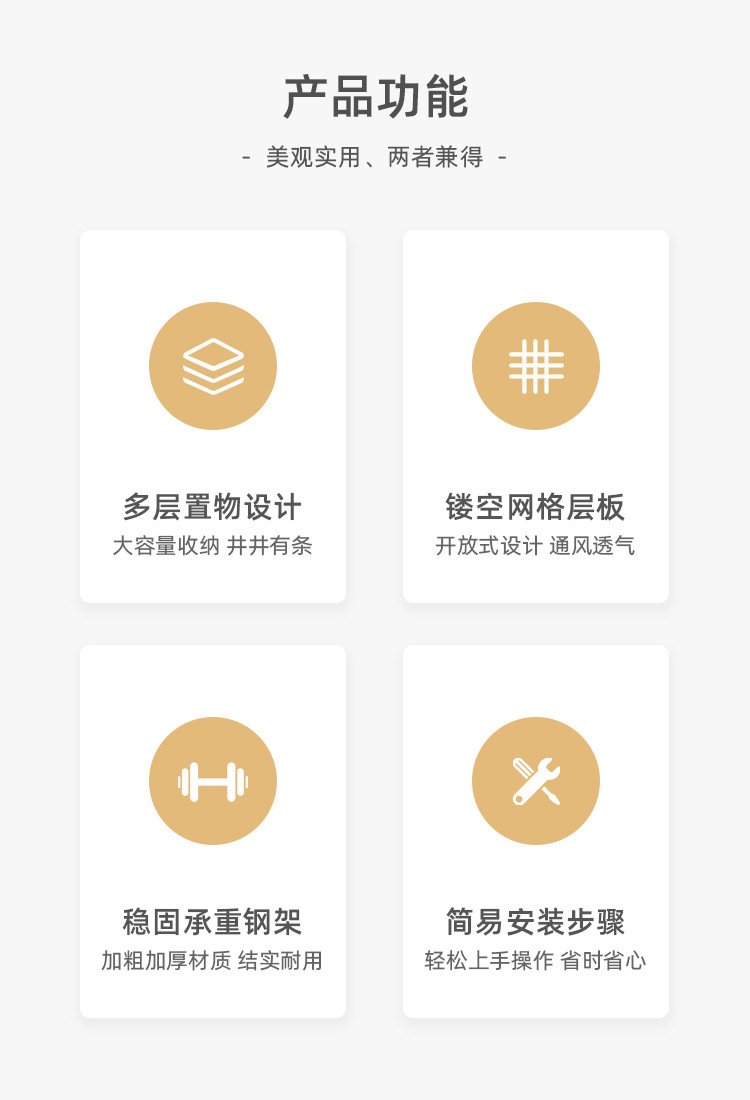 产品功能

- 美观实用、两者兼得 -

多层置物设计
大容量收纳 井井有条

镂空网格层板
开放式设计 通风透气

稳固承重钢架
加粗加厚材质 结实耐用

简易安装步骤
轻松上手操作 省时省心