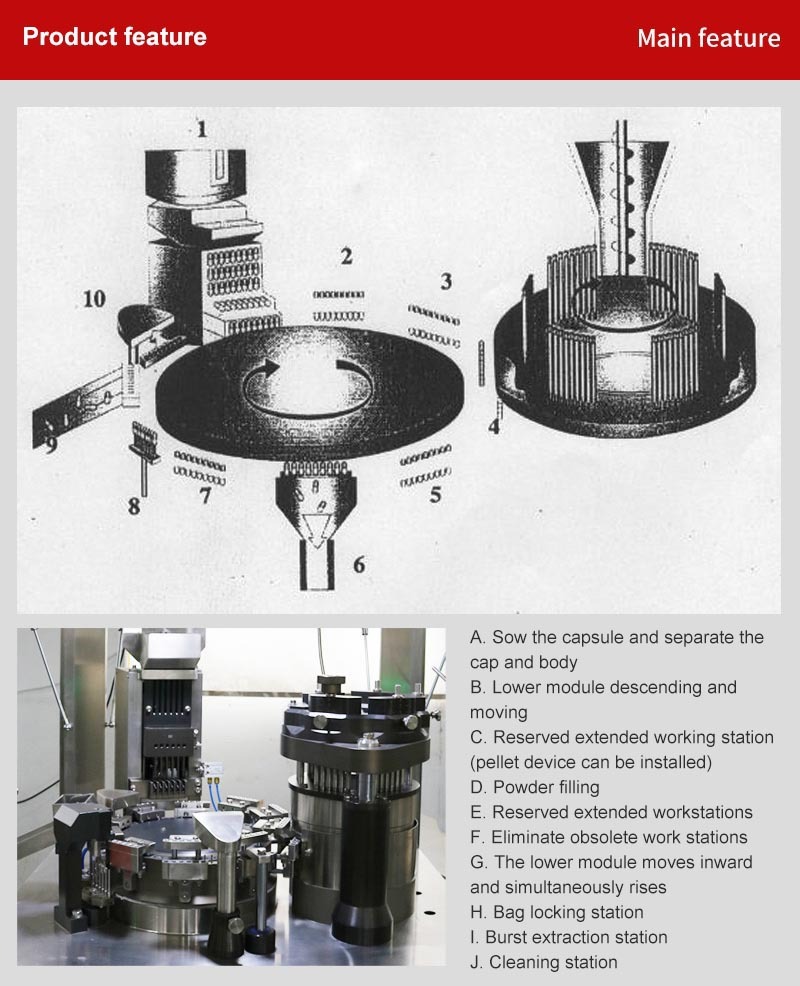 Product feature

Main feature

1

2

3

10

4

9

8

7

5

6

A. Sow the capsule and separate the cap and body
B. Lower module descending and moving
C. Reserved extended working station (pellet device can be installed)
D. Powder filling
E. Reserved extended workstations
F. Eliminate obsolete work stations
G. The lower module moves inward and simultaneously rises
H. Bag locking station
I. Burst extraction station
J. Cleaning station