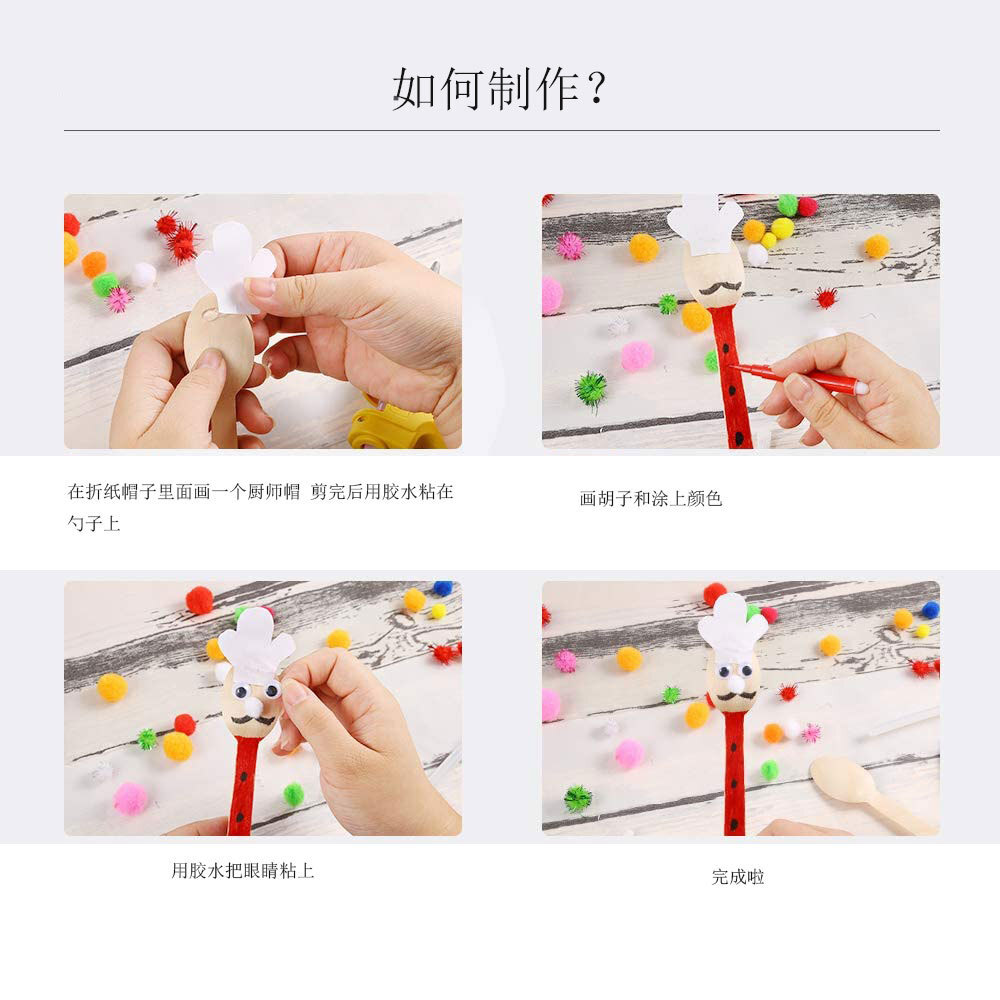 如何制作？

在折纸帽子里面画一个厨师帽 剪完后用胶水粘在勺子上

画胡子和涂上颜色

用胶水把眼睛粘上

完成啦