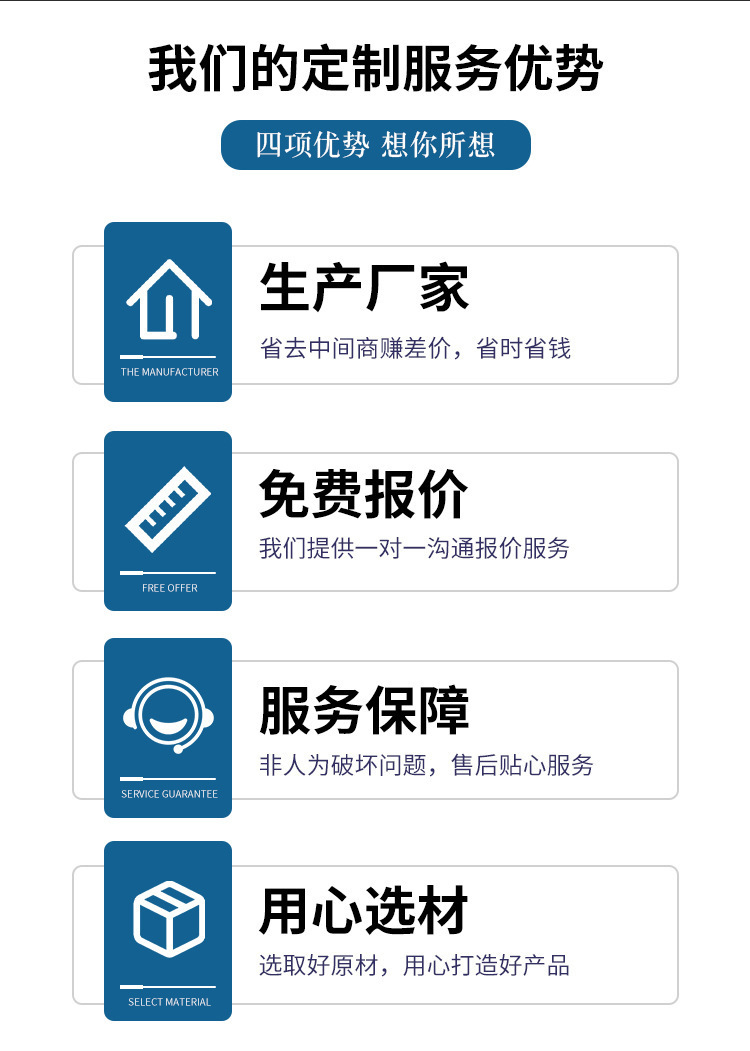 我们的定制服务优势

四项优势 想你所想

THE MANUFACTURER

生产厂家

省去中间商赚差价，省时省钱

FREE OFFER

免费报价

我们提供一对一沟通报价服务

SERVICE GUARANTEE

服务保障

非人为破坏问题，售后贴心服务

SELECT MATERIAL

用心选材

选取好原材，用心打造好产品