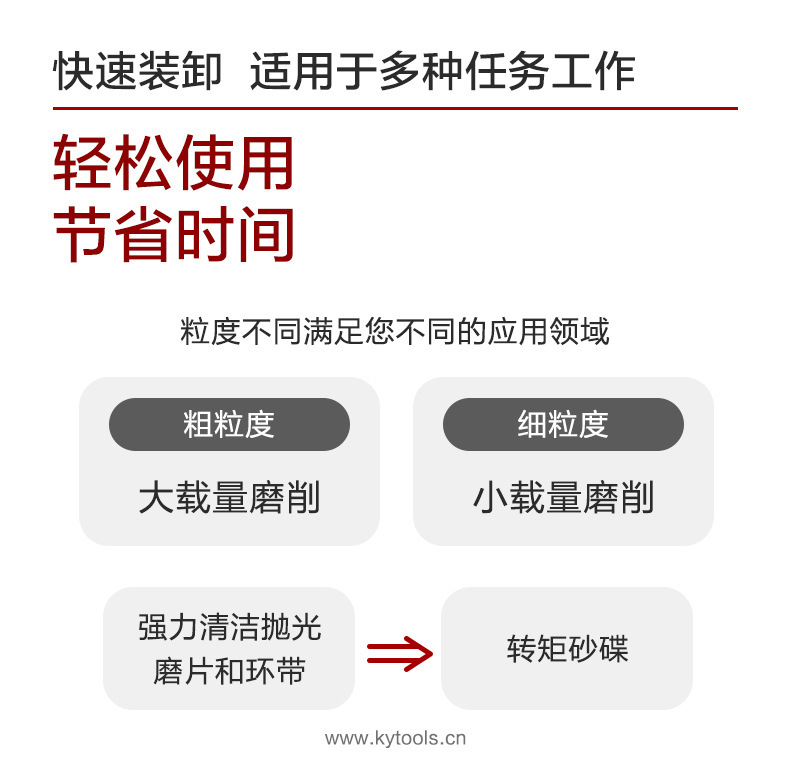 快速装卸 适用于多种任务工作

轻松使用
节省时间

粒度不同满足您不同的应用领域

粗粒度
大载量磨削

细粒度
小载量磨削

强力清洁抛光
磨片和环带

⇒

转矩砂碟

www.kytools.cn