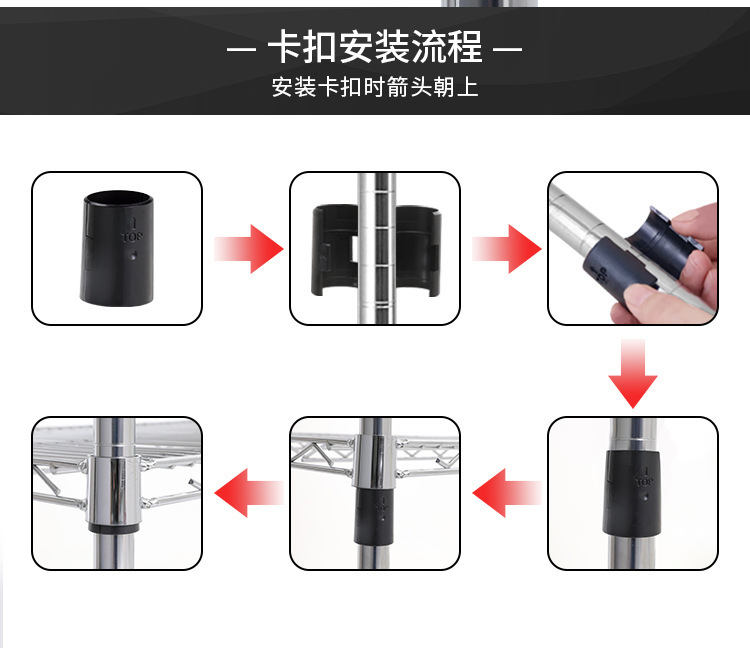 — 卡扣安装流程 —
安装卡扣时箭头朝上

TOP

TOP