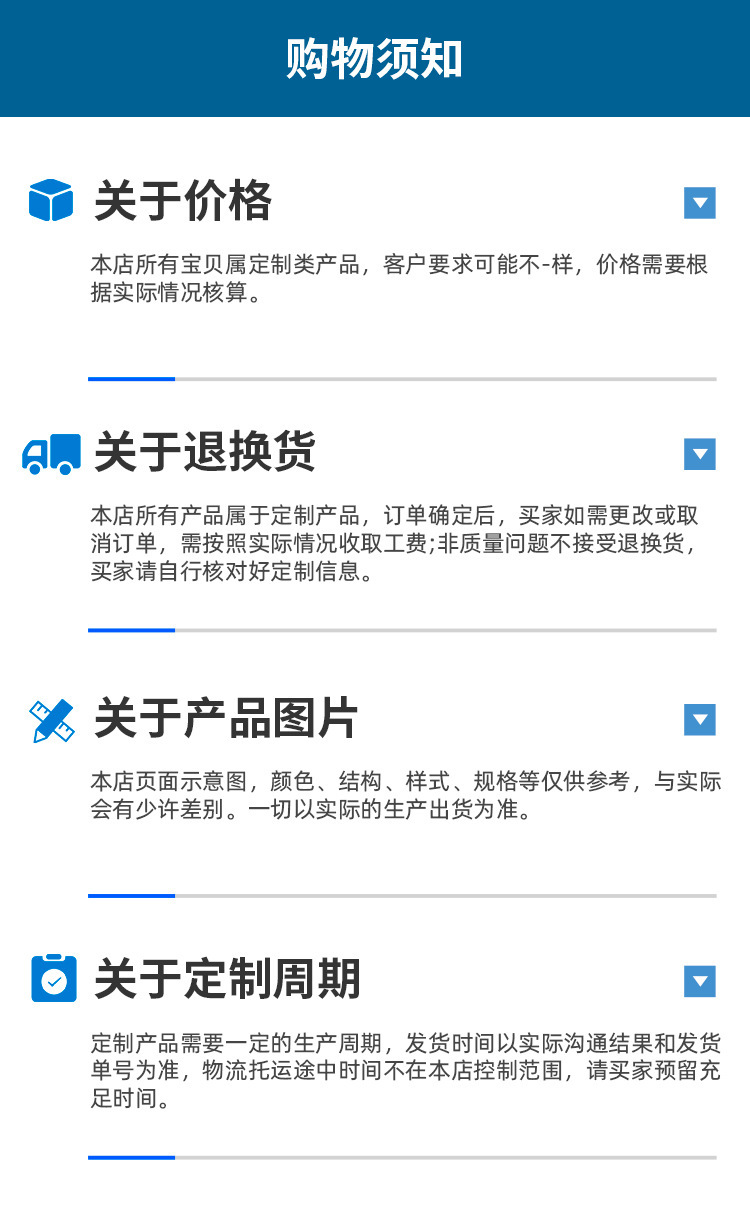 购物须知

关于价格

本店所有宝贝属定制类产品，客户要求可能不-样，价格需要根据实际情况核算。

关于退换货

本店所有产品属于定制产品，订单确定后，买家如需更改或取消订单，需按照实际情况收取工费;非质量问题不接受退换货，买家请自行核对好定制信息。

关于产品图片

本店页面示意图，颜色、结构、样式、规格等仅供参考，与实际会有少许差别。一切以实际的生产出货为准。

关于定制周期

定制产品需要一定的生产周期，发货时间以实际沟通结果和发货单号为准，物流托运途中时间不在本店控制范围，请买家预留充足时间。