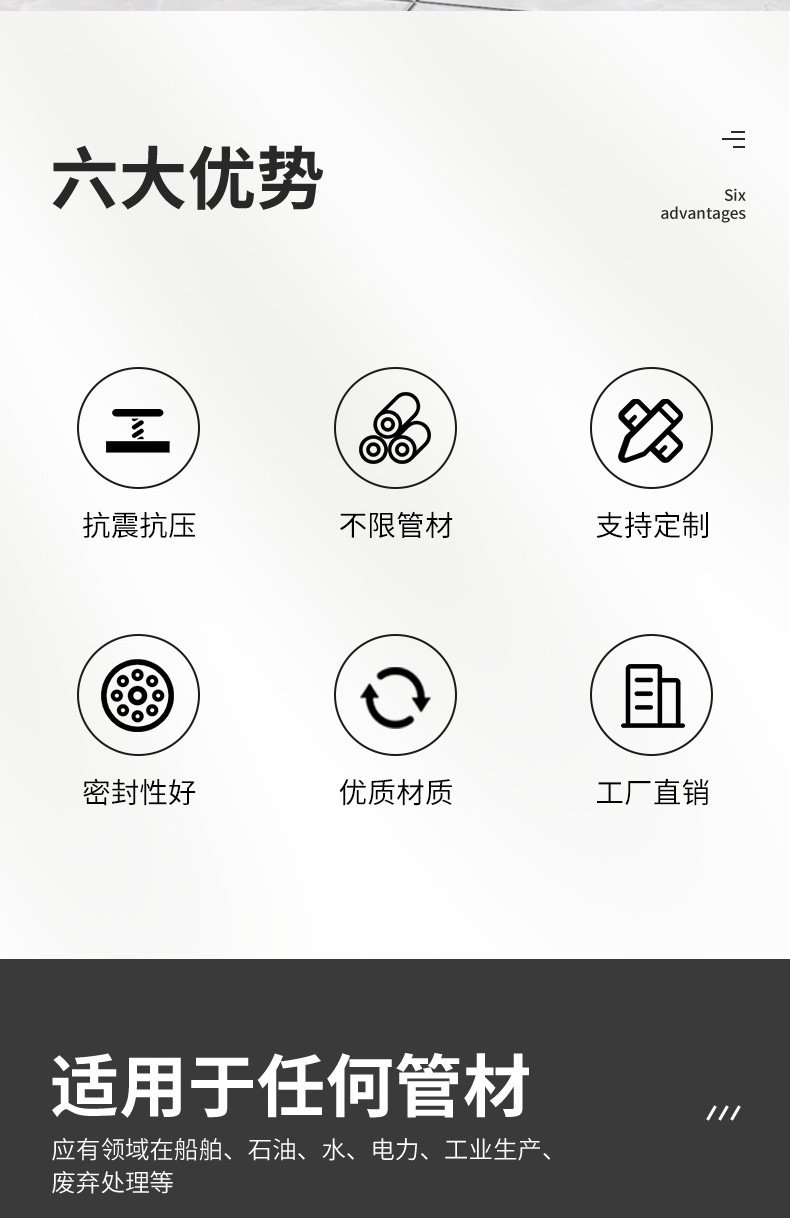 六大优势

Six advantages

抗震抗压

不限管材

支持定制

密封性好

优质材质

工厂直销

适用于任何管材

应有领域在船舶、石油、水、电力、工业生产、废弃处理等