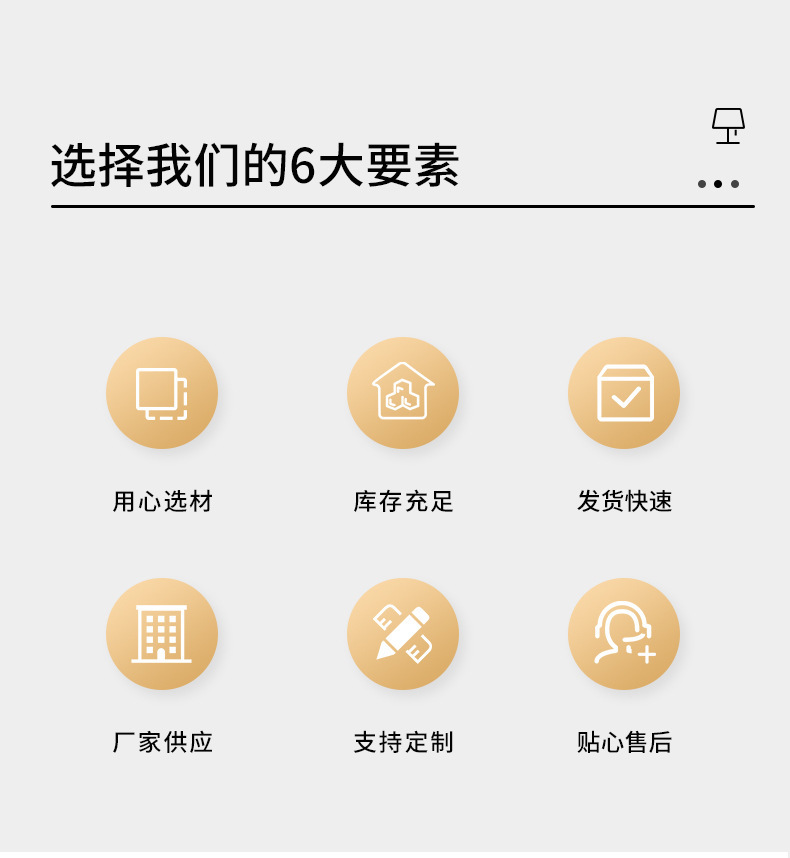 选择我们的6大要素

用心选材

库存充足

发货快速

厂家供应

支持定制

贴心售后