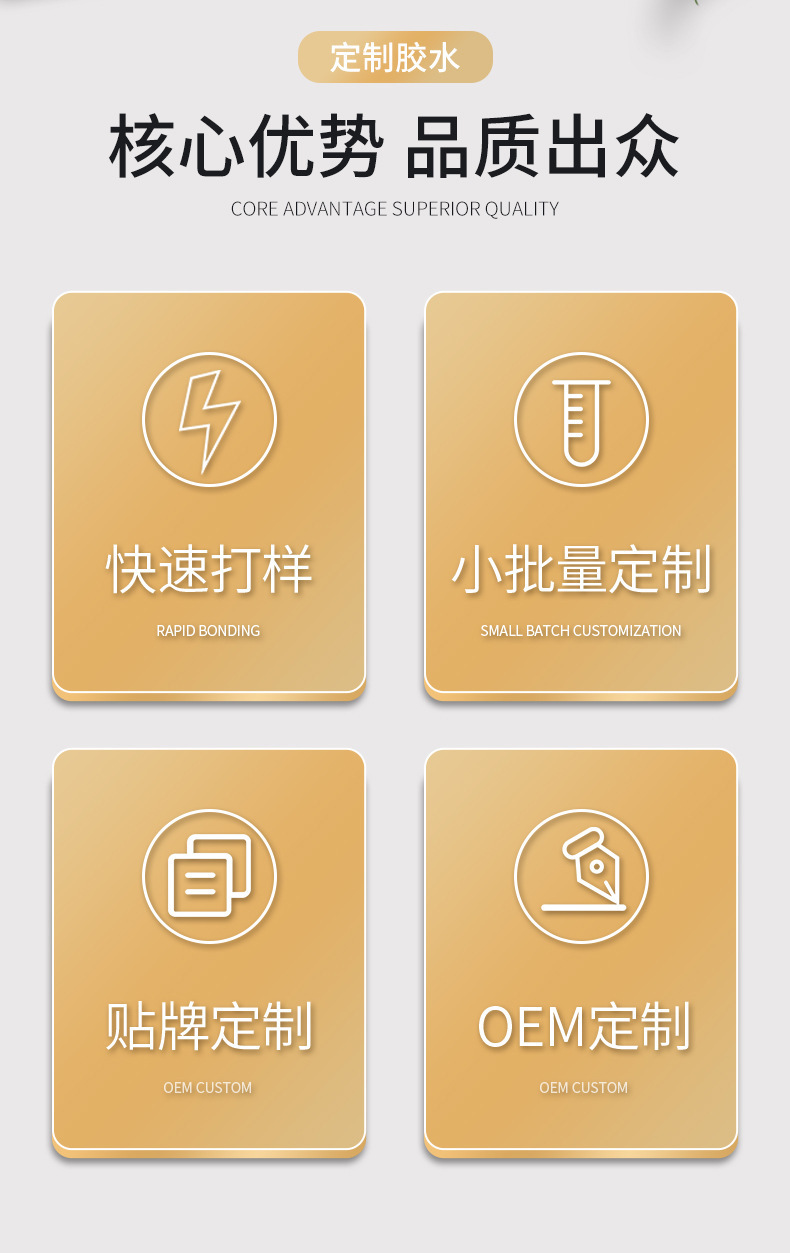 定制胶水

核心优势 品质出众

CORE ADVANTAGE SUPERIOR QUALITY

快速打样

RAPID BONDING

小批量定制

SMALL BATCH CUSTOMIZATION

贴牌定制

OEM CUSTOM

OEM定制

OEM CUSTOM