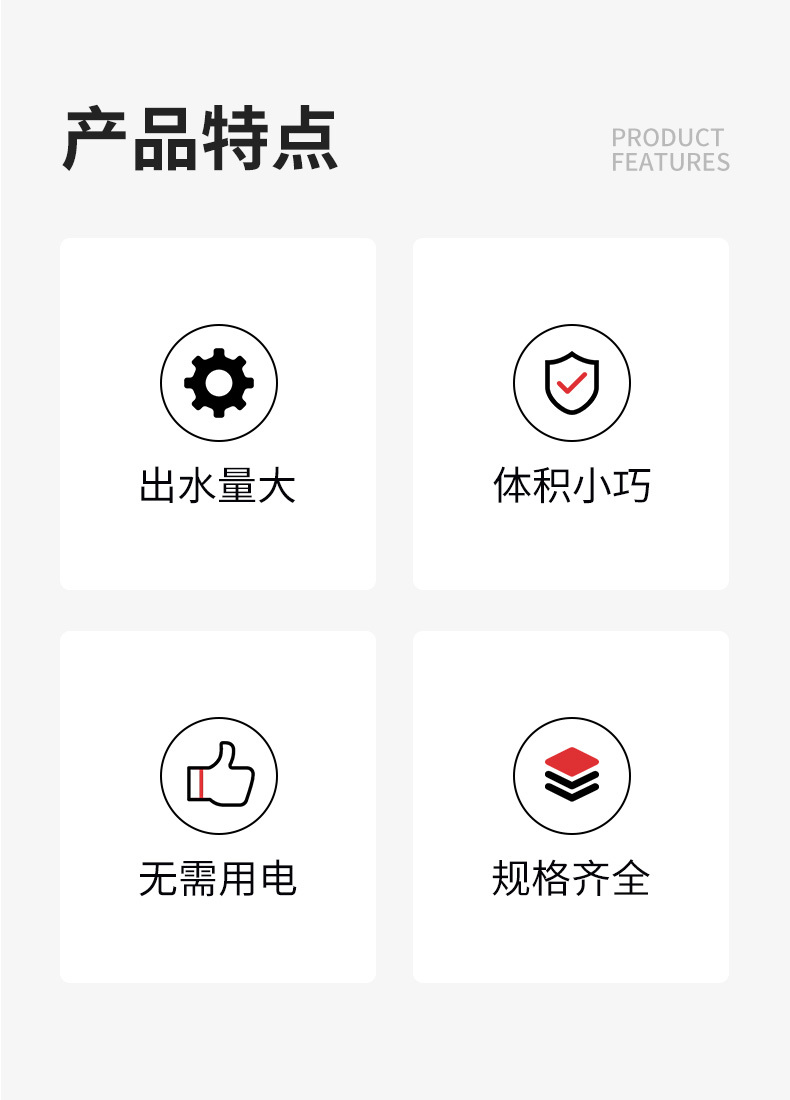 产品特点

PRODUCT
FEATURES

出水量大

体积小巧

无需用电

规格齐全