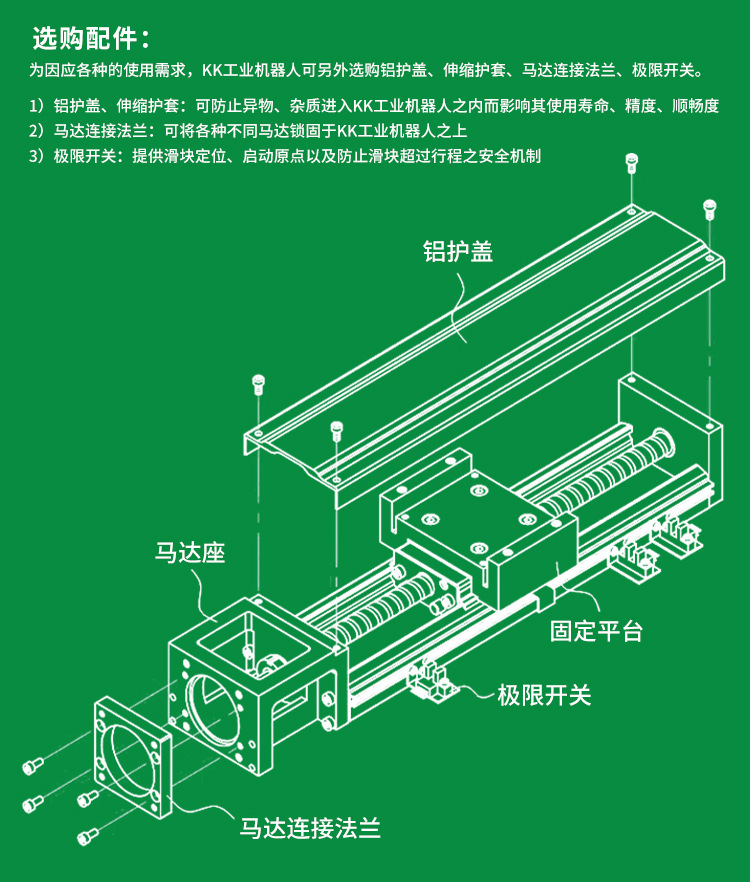 选购配件：

为因应各种的使用需求，KK工业机器人可另外选购铝护盖、伸缩护套、马达连接法兰、极限开关。

1）铝护盖、伸缩护套：可防止异物、杂质进入KK工业机器人之内而影响其使用寿命、精度、顺畅度
2）马达连接法兰：可将各种不同马达锁固于KK工业机器人之上
3）极限开关：提供滑块定位、启动原点以及防止滑块超过行程之安全机制

铝护盖

马达座

固定平台

极限开关

马达连接法兰