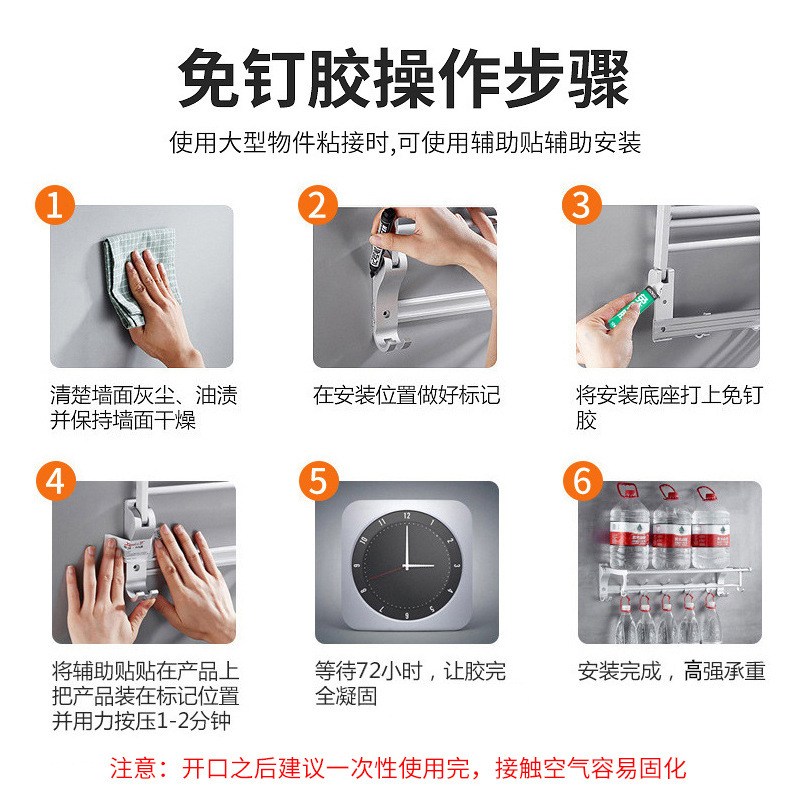 免钉胶操作步骤

使用大型物件粘接时,可使用辅助贴辅助安装

1

清楚墙面灰尘、油渍并保持墙面干燥

2

在安装位置做好标记

3

将安装底座打上免钉胶

4

将辅助贴贴在产品上把产品装在标记位置并用力按压1-2分钟

5

12 1 2 3 4 5 6 7 8 9 10 11

等待72小时，让胶完全凝固

6

安装完成，高强承重

注意：开口之后建议一次性使用完，接触空气容易固化