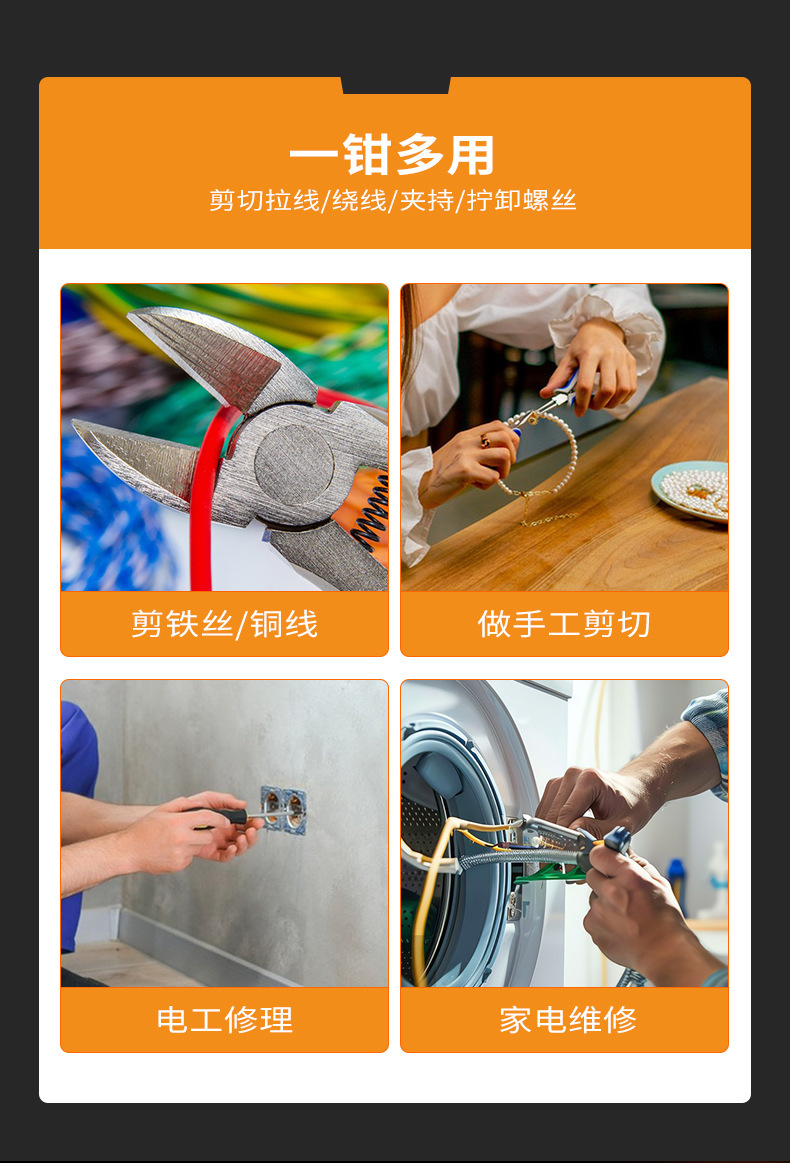 一钳多用
剪切拉线/绕线/夹持/拧卸螺丝

剪铁丝/铜线

做手工剪切

电工修理

家电维修