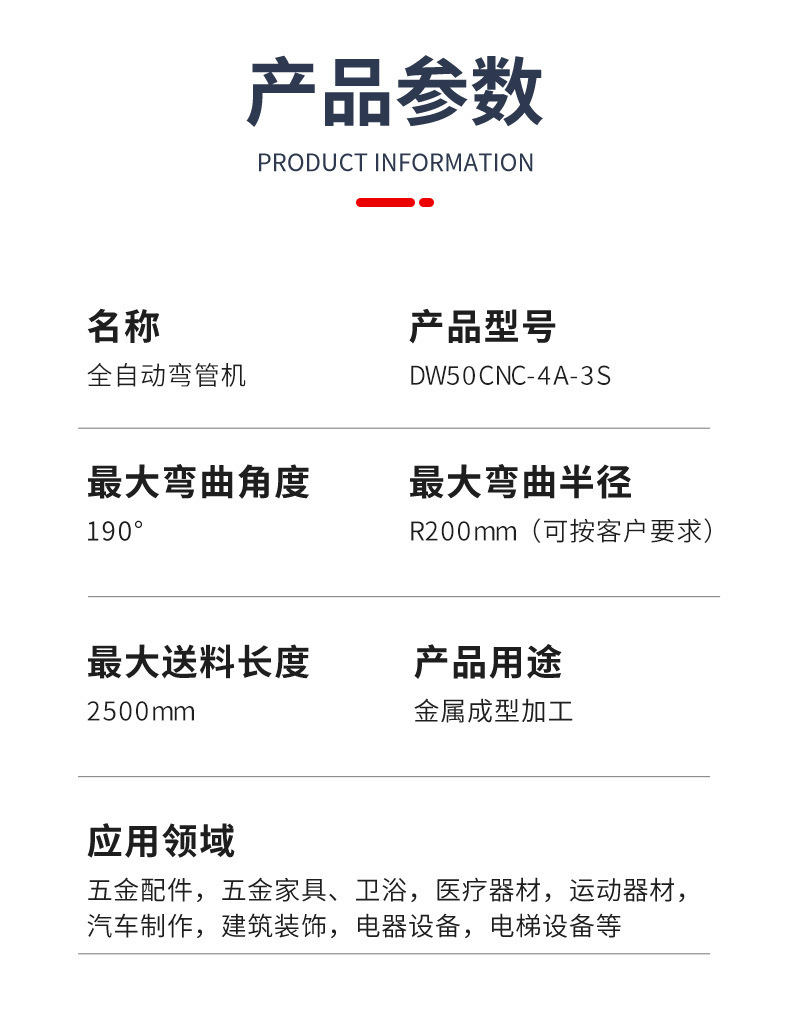 产品参数

PRODUCT INFORMATION

名称
全自动弯管机

产品型号
DW50CNC-4A-3S

最大弯曲角度
190°

最大弯曲半径
R200mm（可按客户要求）

最大送料长度
2500mm

产品用途
金属成型加工

应用领域
五金配件，五金家具、卫浴，医疗器材，运动器材，汽车制作，建筑装饰，电器设备，电梯设备等