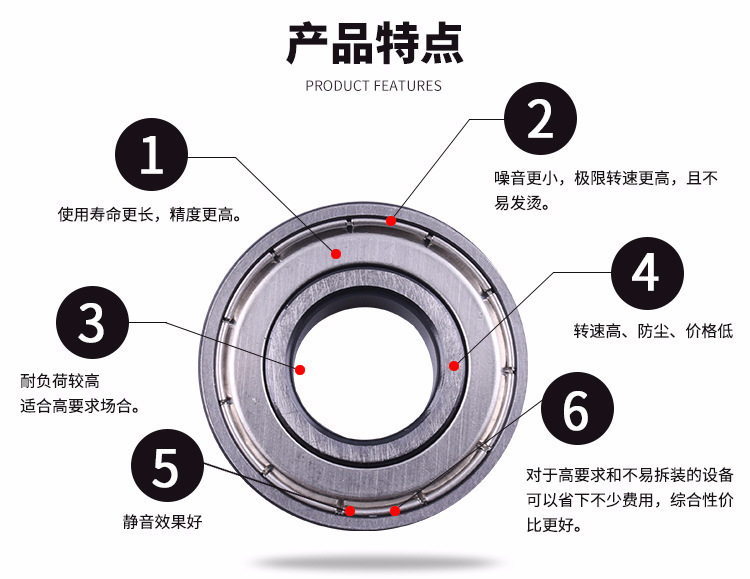 产品特点

PRODUCT FEATURES

1

使用寿命更长，精度更高。

2

噪音更小，极限转速更高，且不易发烫。

3

耐负荷较高
适合高要求场合。

4

转速高、防尘、价格低

5

静音效果好

6

对于高要求和不易拆装的设备可以省下不少费用，综合性价比更好。