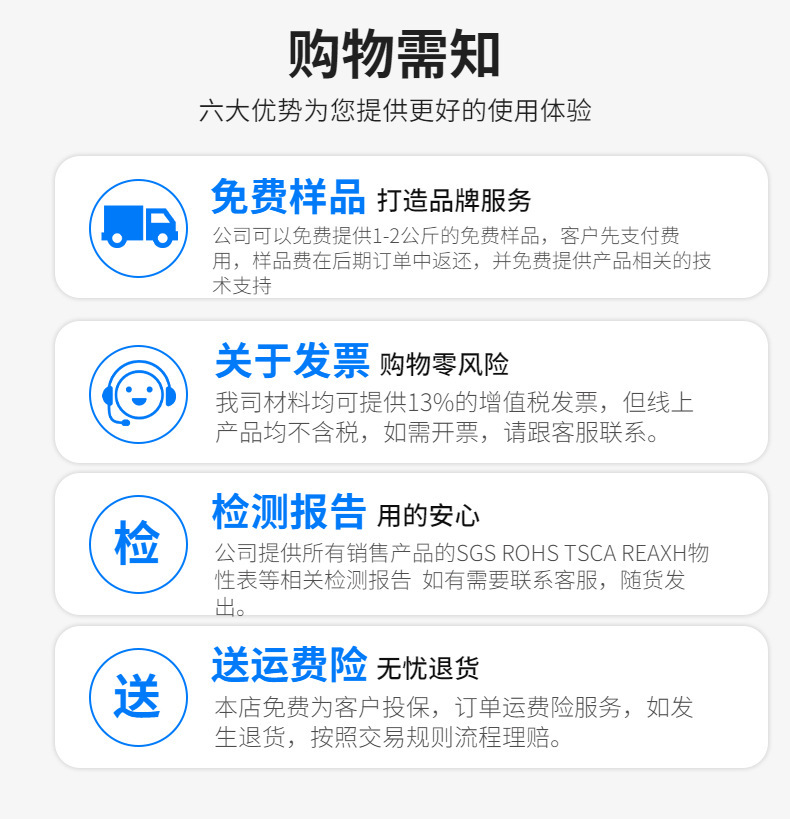 购物需知

六大优势为您提供更好的使用体验

免费样品 打造品牌服务

公司可以免费提供1-2公斤的免费样品，客户先支付费用，样品费在后期订单中返还，并免费提供产品相关的技术支持

关于发票 购物零风险

我司材料均可提供13%的增值税发票，但线上产品均不含税，如需开票，请跟客服联系。

检

检测报告 用的安心

公司提供所有销售产品的SGS ROHS TSCA REAXH物性表等相关检测报告 如有需要联系客服，随货发出。

送

送运费险 无忧退货

本店免费为客户投保，订单运费险服务，如发生退货，按照交易规则流程理赔。