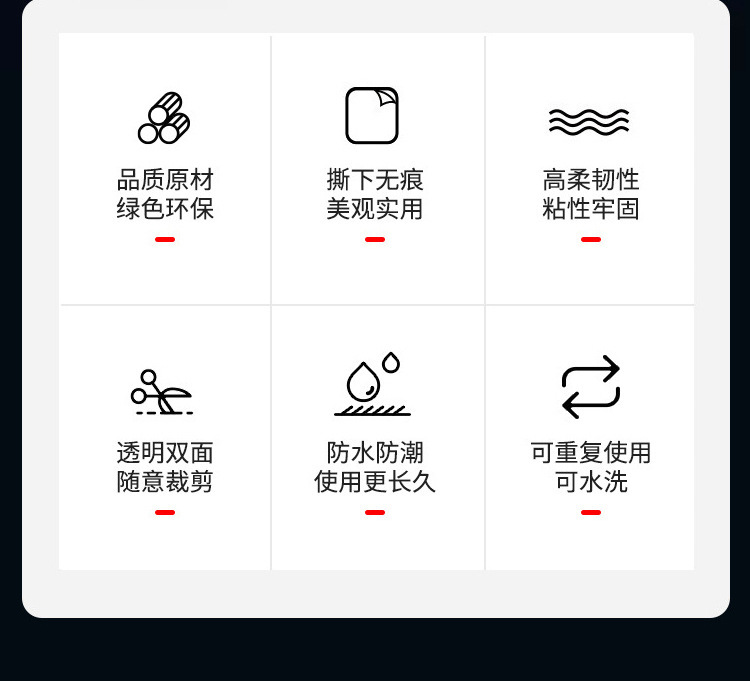 品质原材
绿色环保

撕下无痕
美观实用

高柔韧性
粘性牢固

透明双面
随意裁剪

防水防潮
使用更长久

可重复使用
可水洗