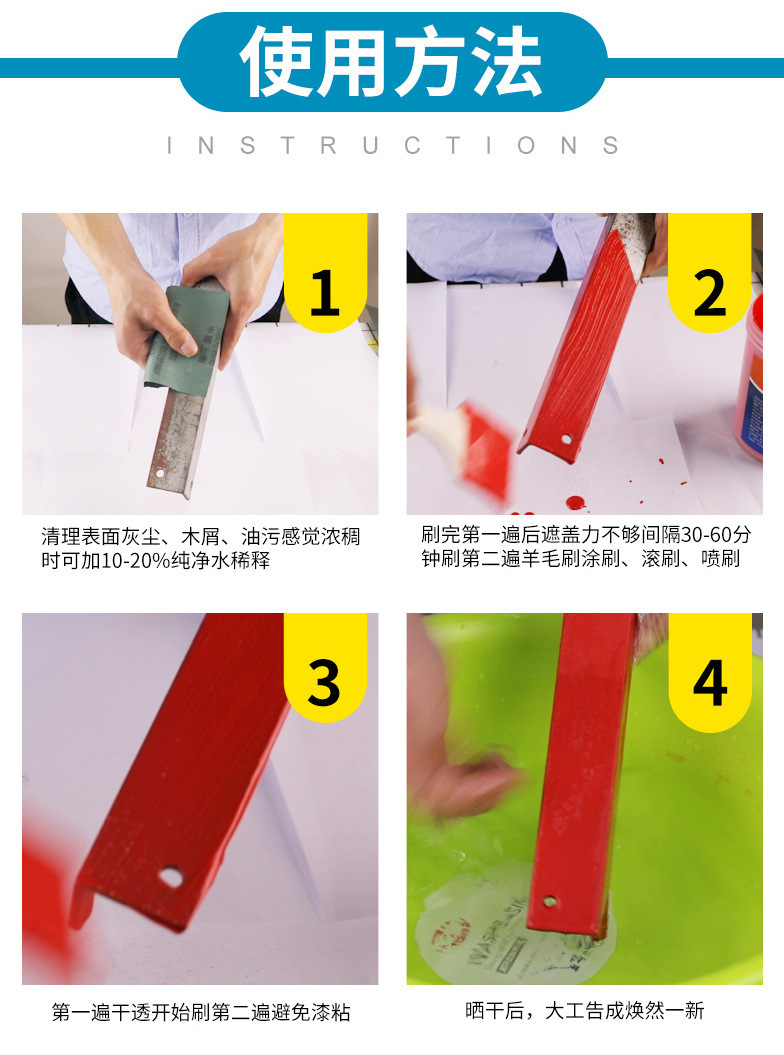 使用方法

INSTRUCTIONS

1

清理表面灰尘、木屑、油污感觉浓稠时可加10-20%纯净水稀释

2

刷完第一遍后遮盖力不够间隔30-60分钟刷第二遍羊毛刷涂刷、滚刷、喷刷

3

第一遍干透开始刷第二遍避免漆粘

4

晒干后，大工告成焕然一新