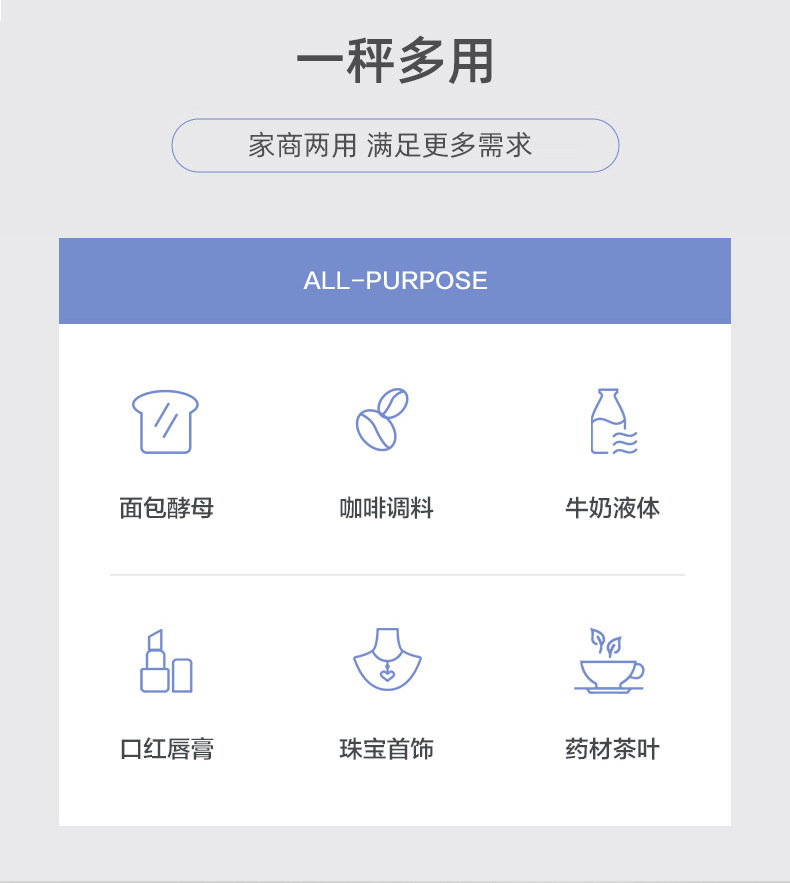 一秤多用

家商两用 满足更多需求

ALL-PURPOSE

面包酵母

咖啡调料

牛奶液体

口红唇膏

珠宝首饰

药材茶叶