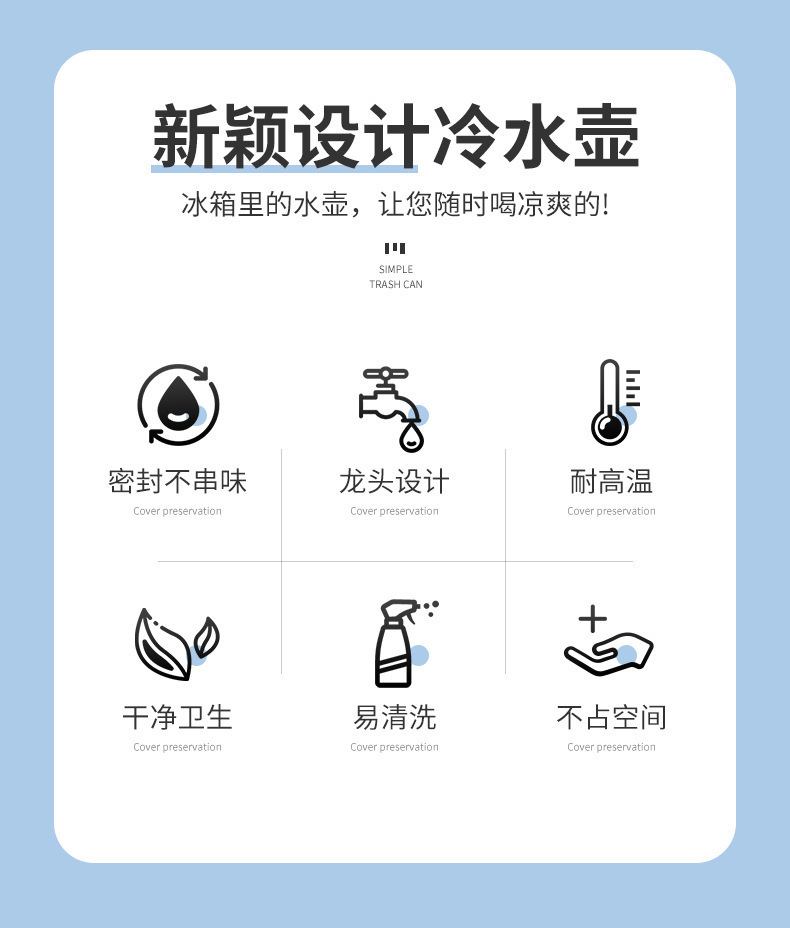 新颖设计冷水壶

冰箱里的水壶，让您随时喝凉爽的!

SIMPLE
TRASH CAN

密封不串味
Cover preservation

龙头设计
Cover preservation

耐高温
Cover preservation

干净卫生
Cover preservation

易清洗
Cover preservation

不占空间
Cover preservation