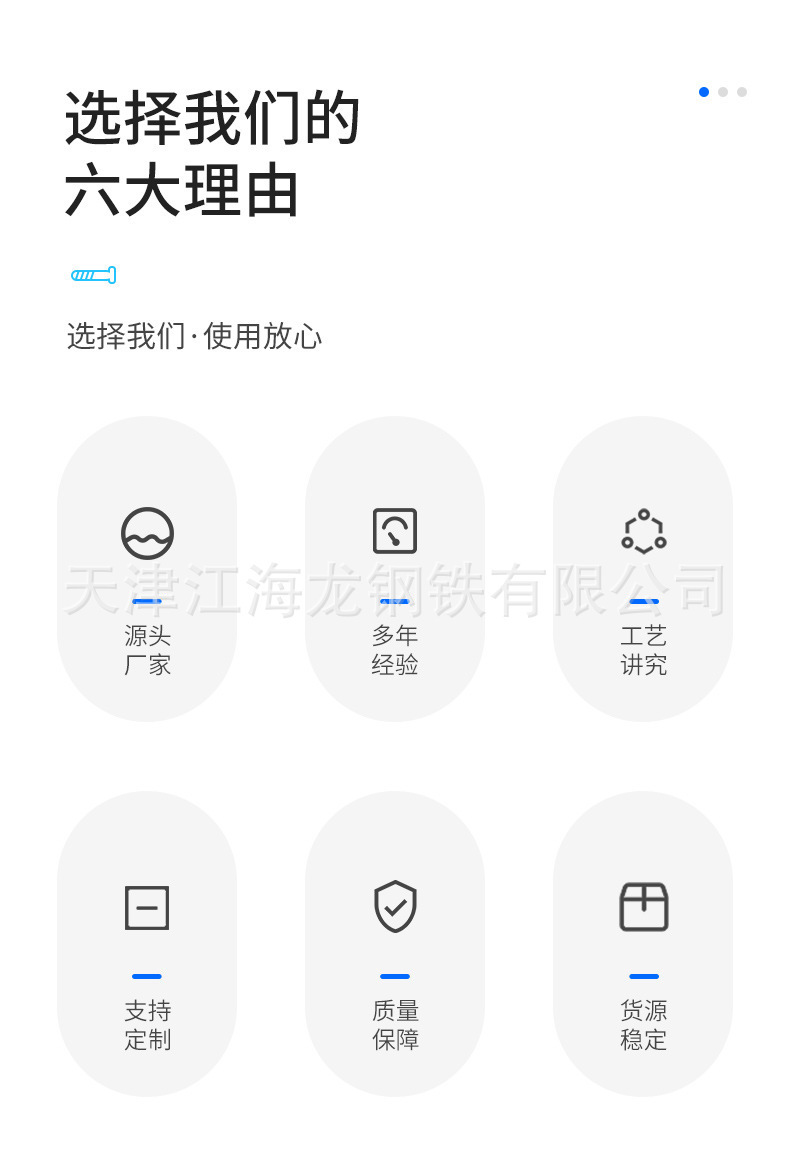 选择我们的
六大理由

选择我们·使用放心

源头
厂家

多年
经验

工艺
讲究

支持
定制

质量
保障

货源
稳定

天津江海龙钢铁有限公司